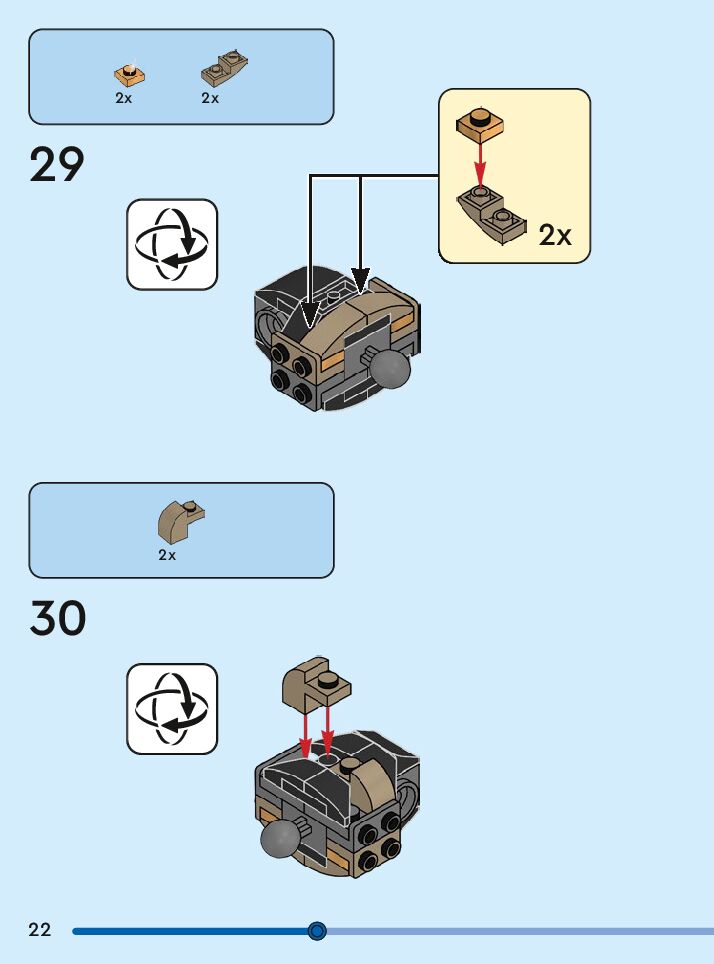 2x 2x

29

2x

2x

30

22