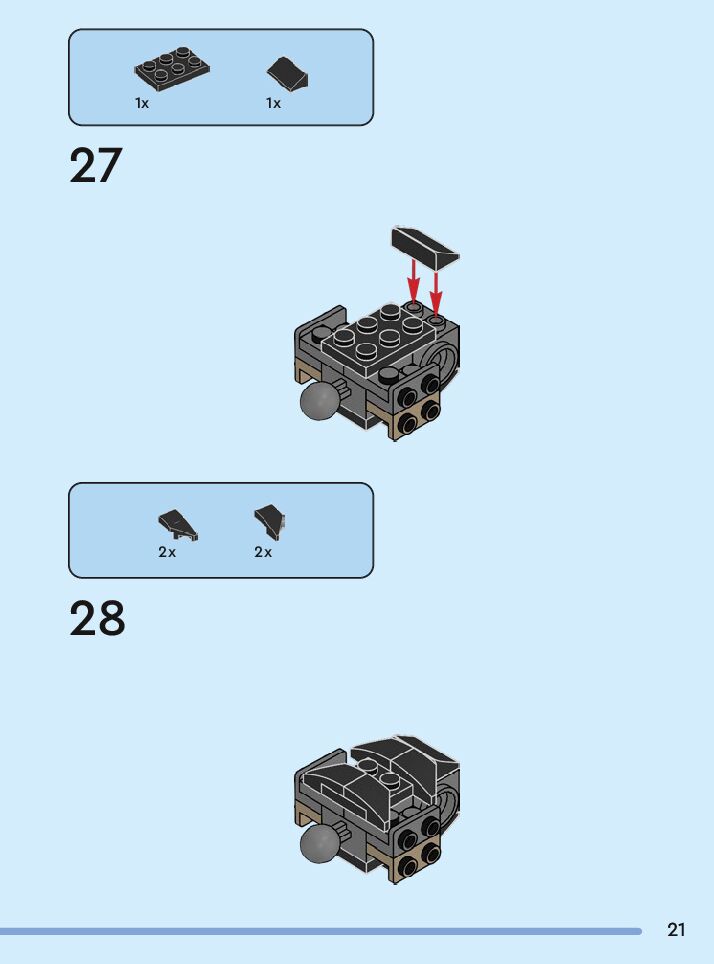 1x 1x

27

2x 2x

28

21