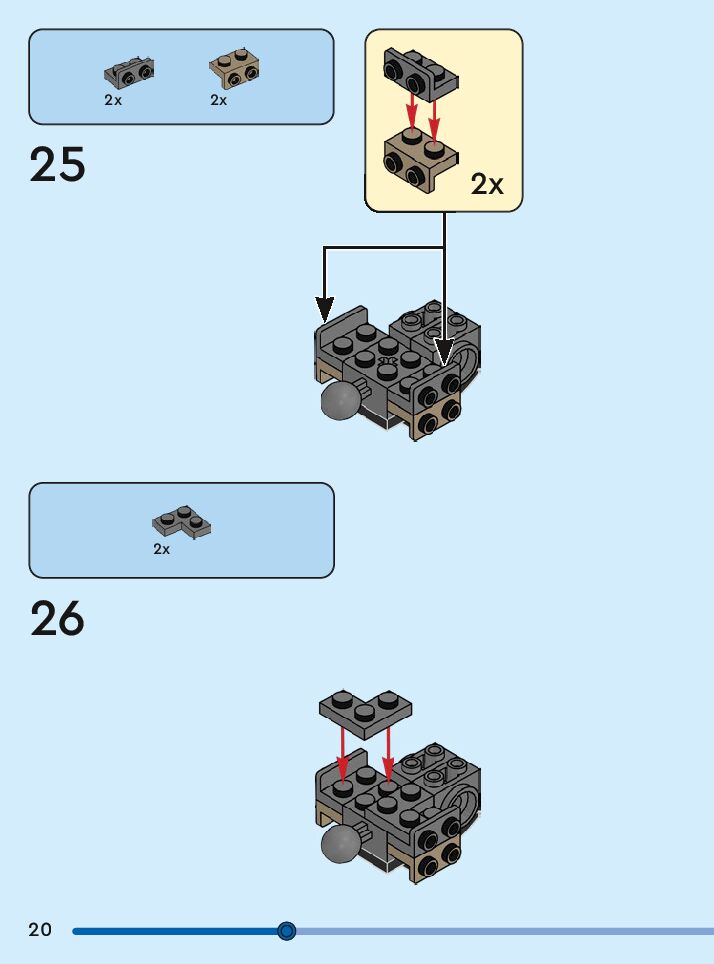 2x 2x

25

2x

2x

26

20