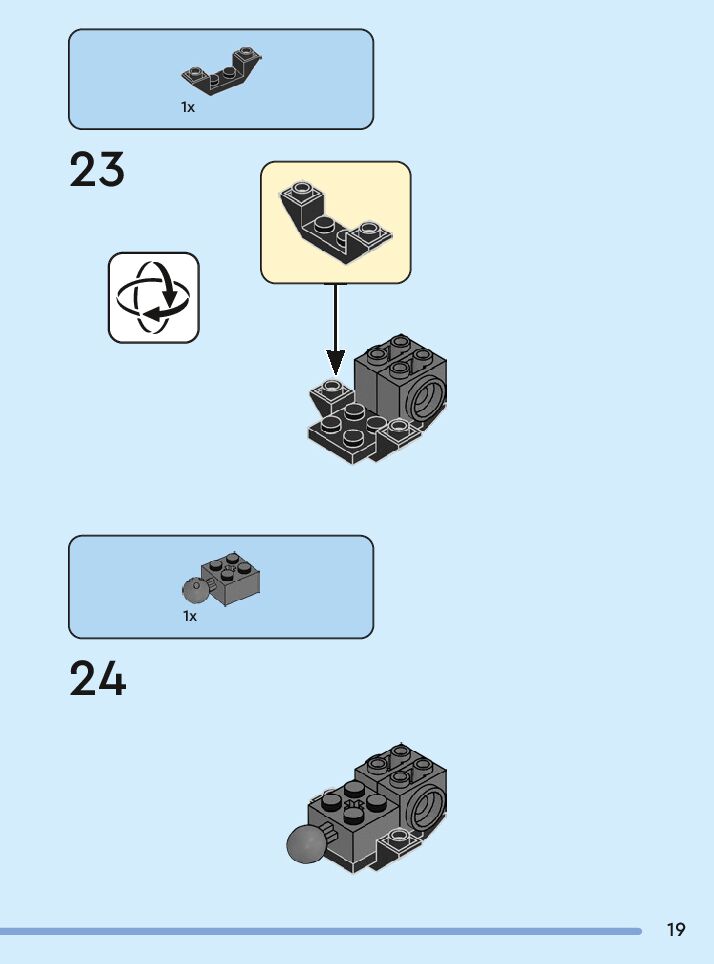 1x

23

1x

24

19