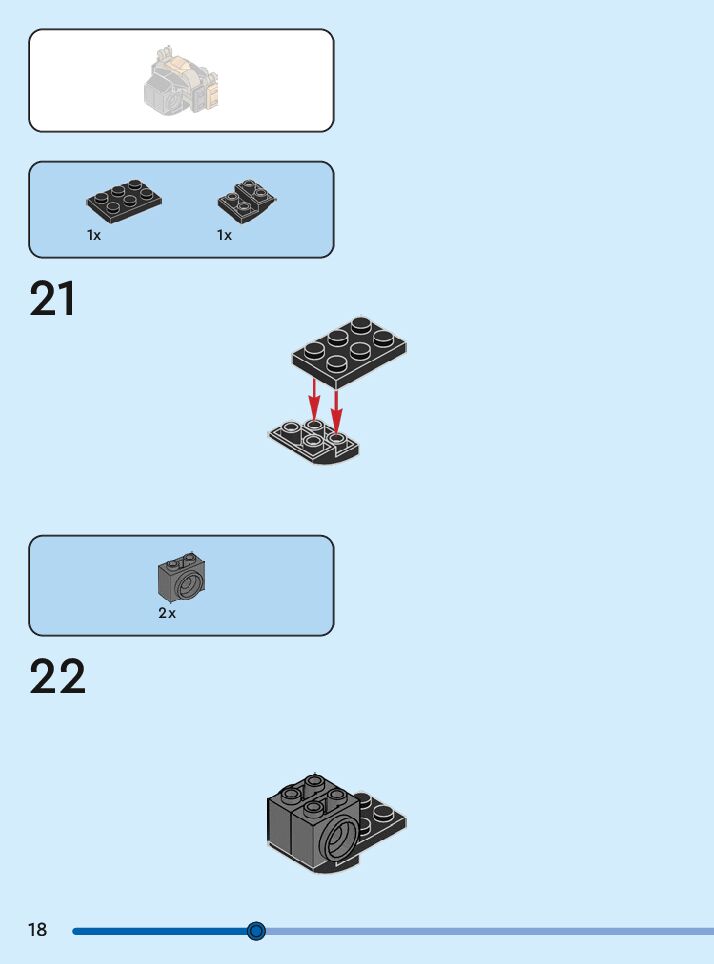 1x
1x
21
2x
22
18