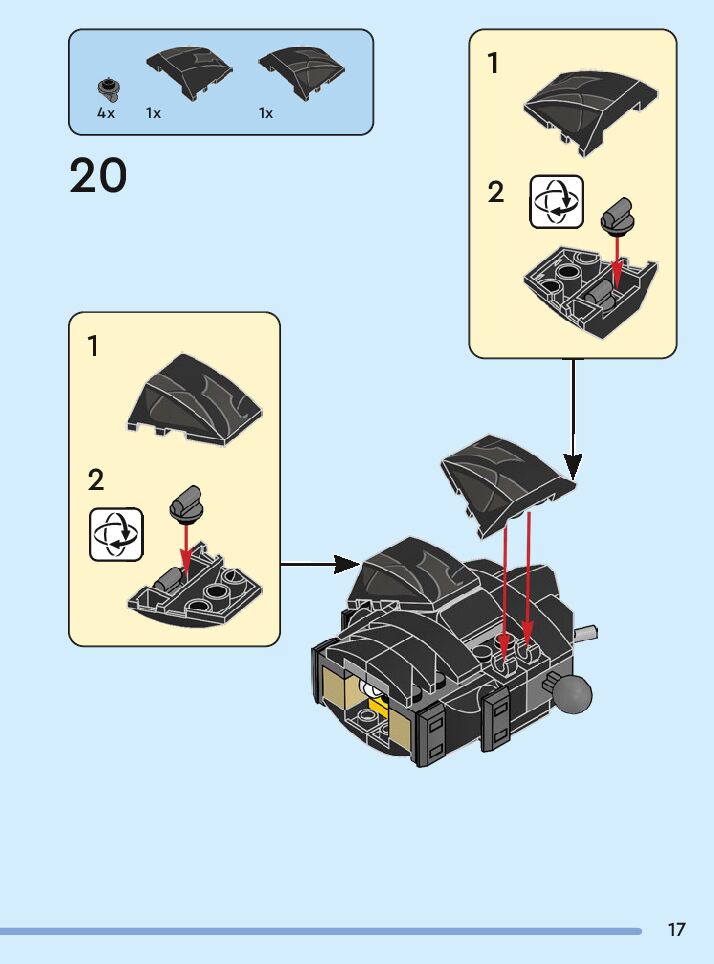 4x 1x 1x

20

1

2

1

2

17