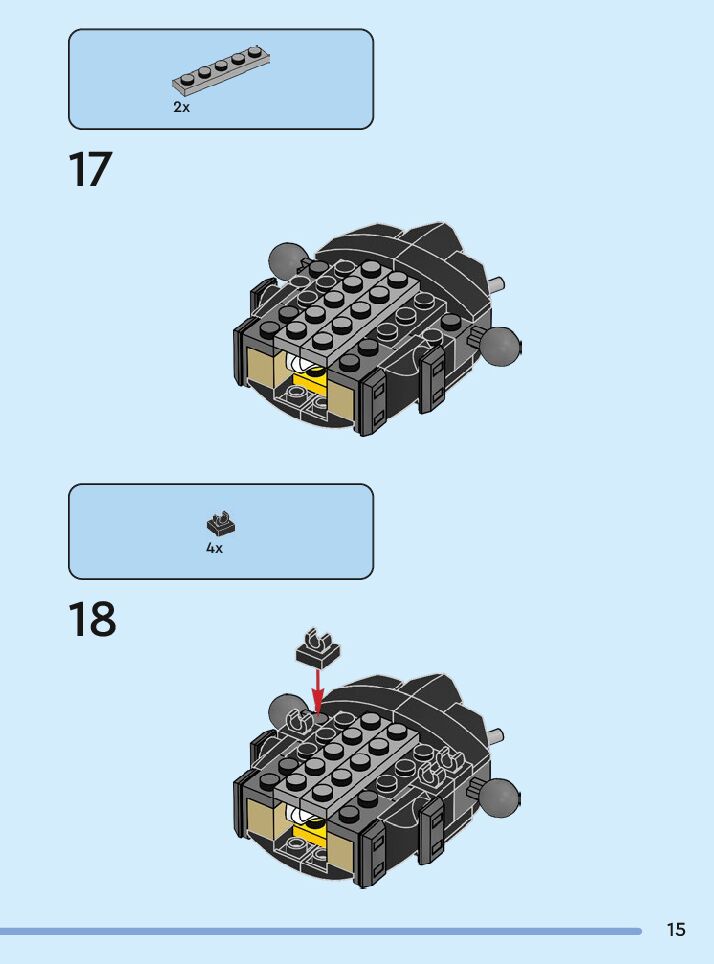 2x

17

4x

18

15