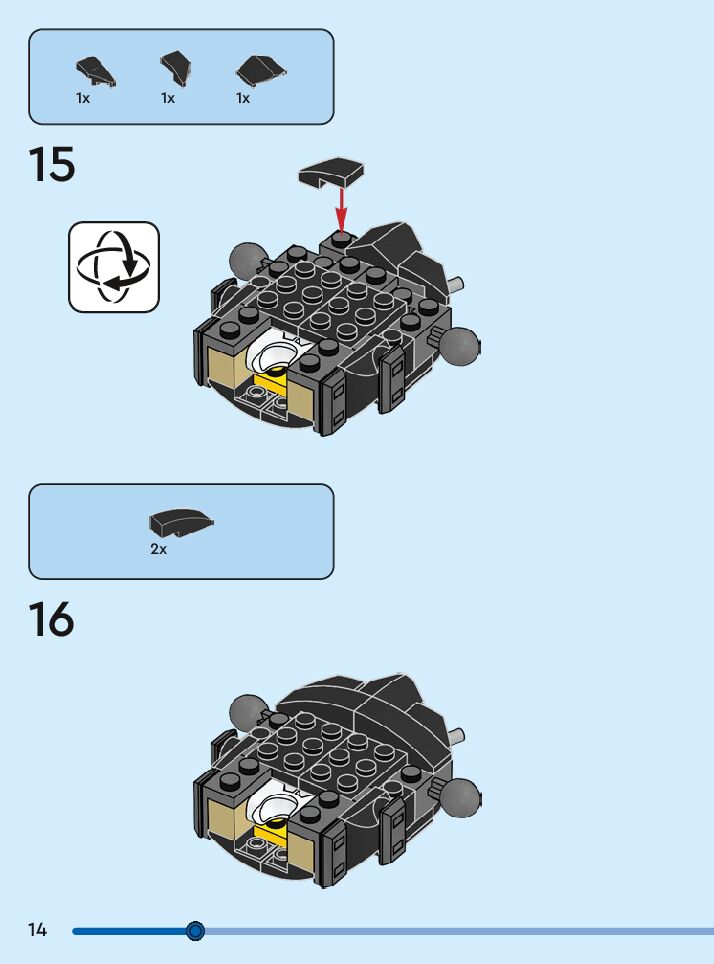 1x 1x 1x

15

2x

16

14