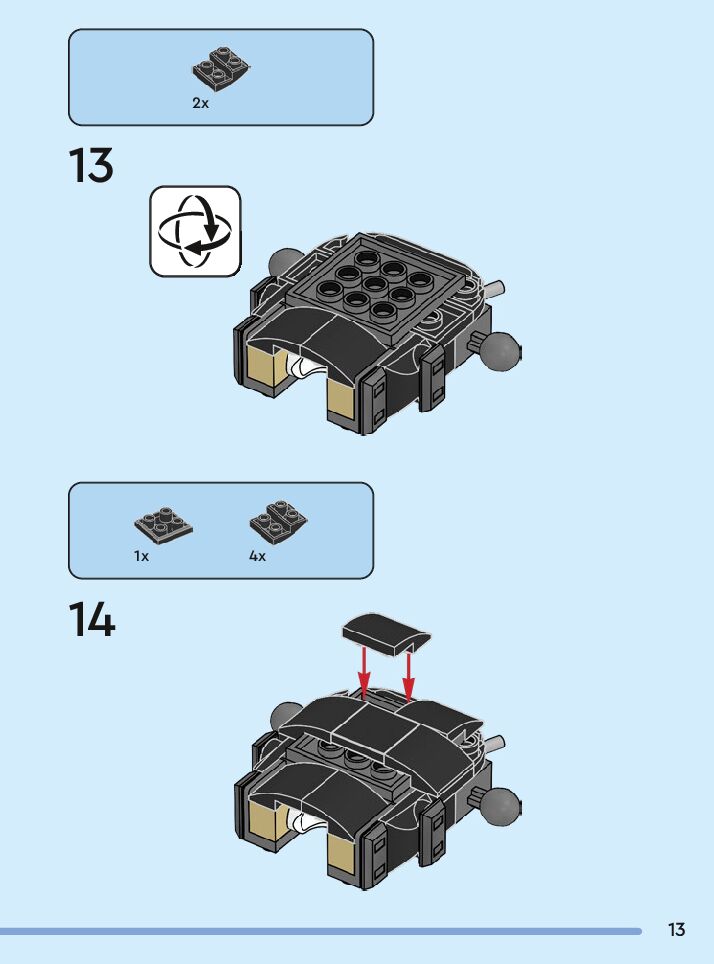 2x

13

1x

4x

14

13