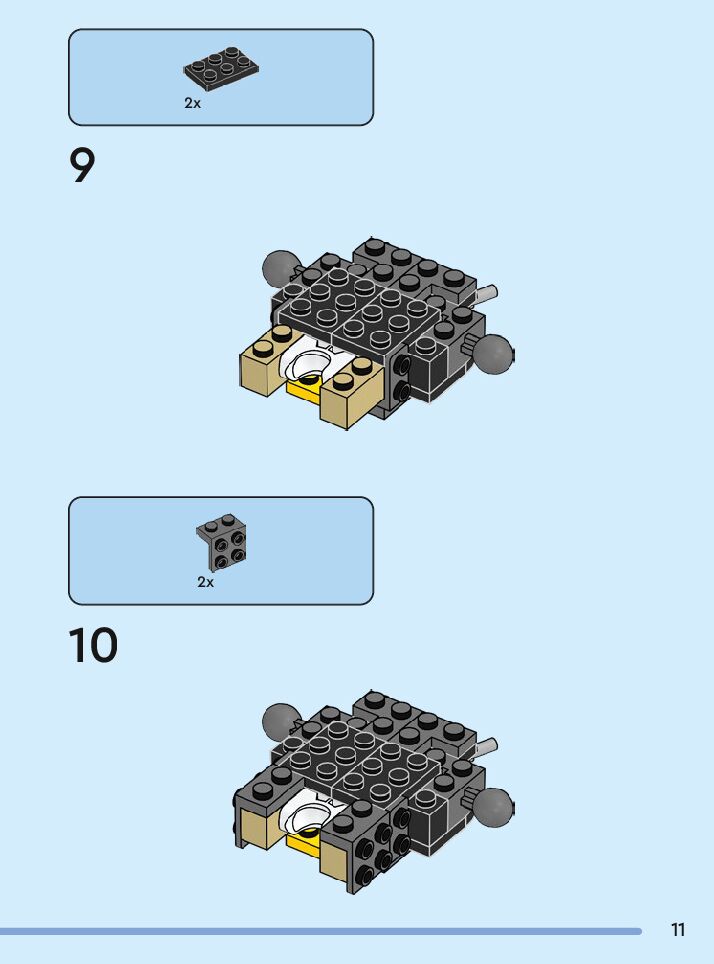 2x

9

2x

10

11