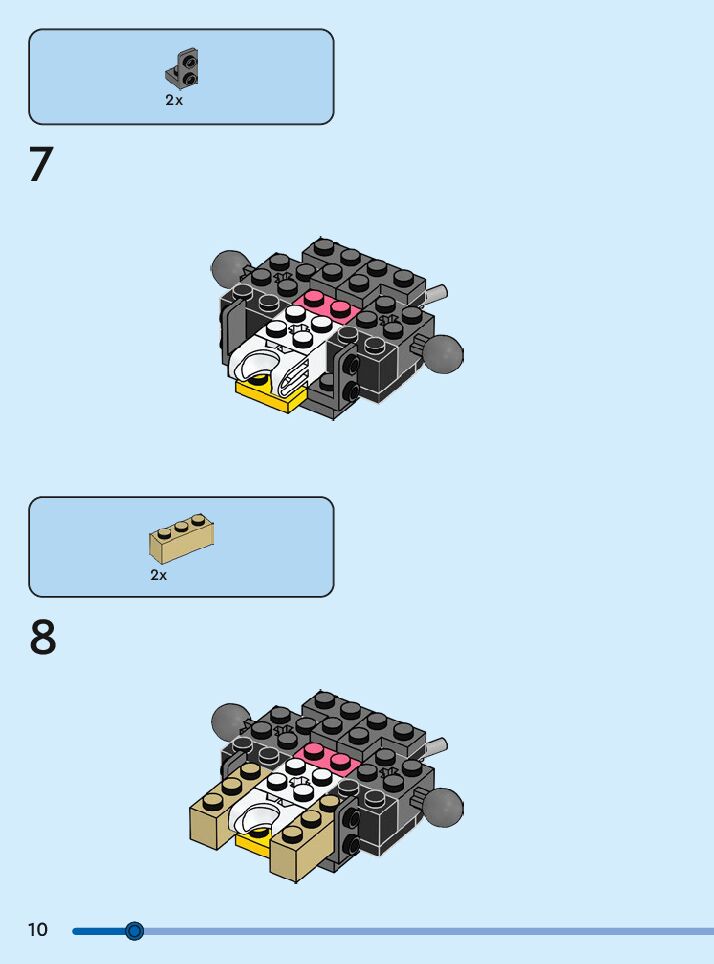 2x

7

2x

8

10