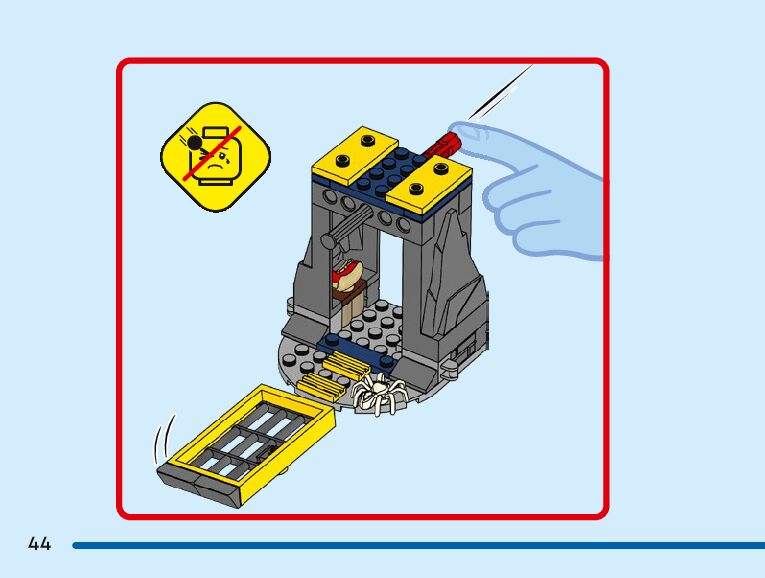 44