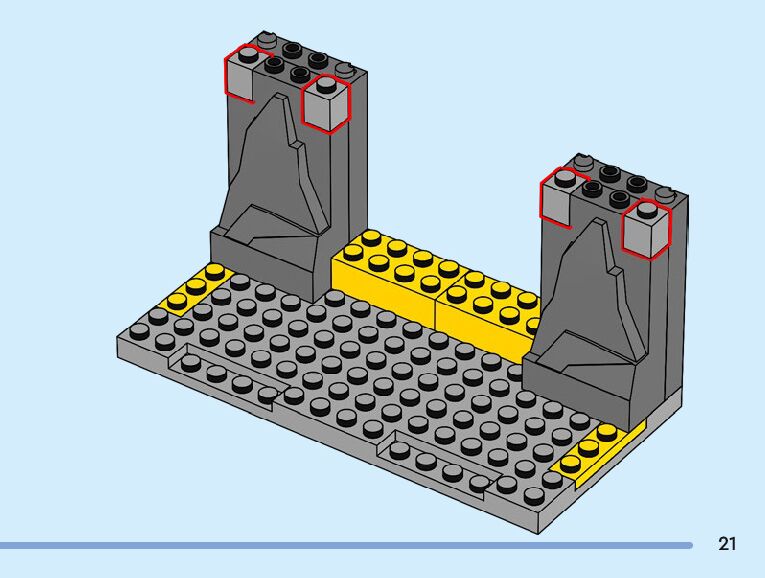 21