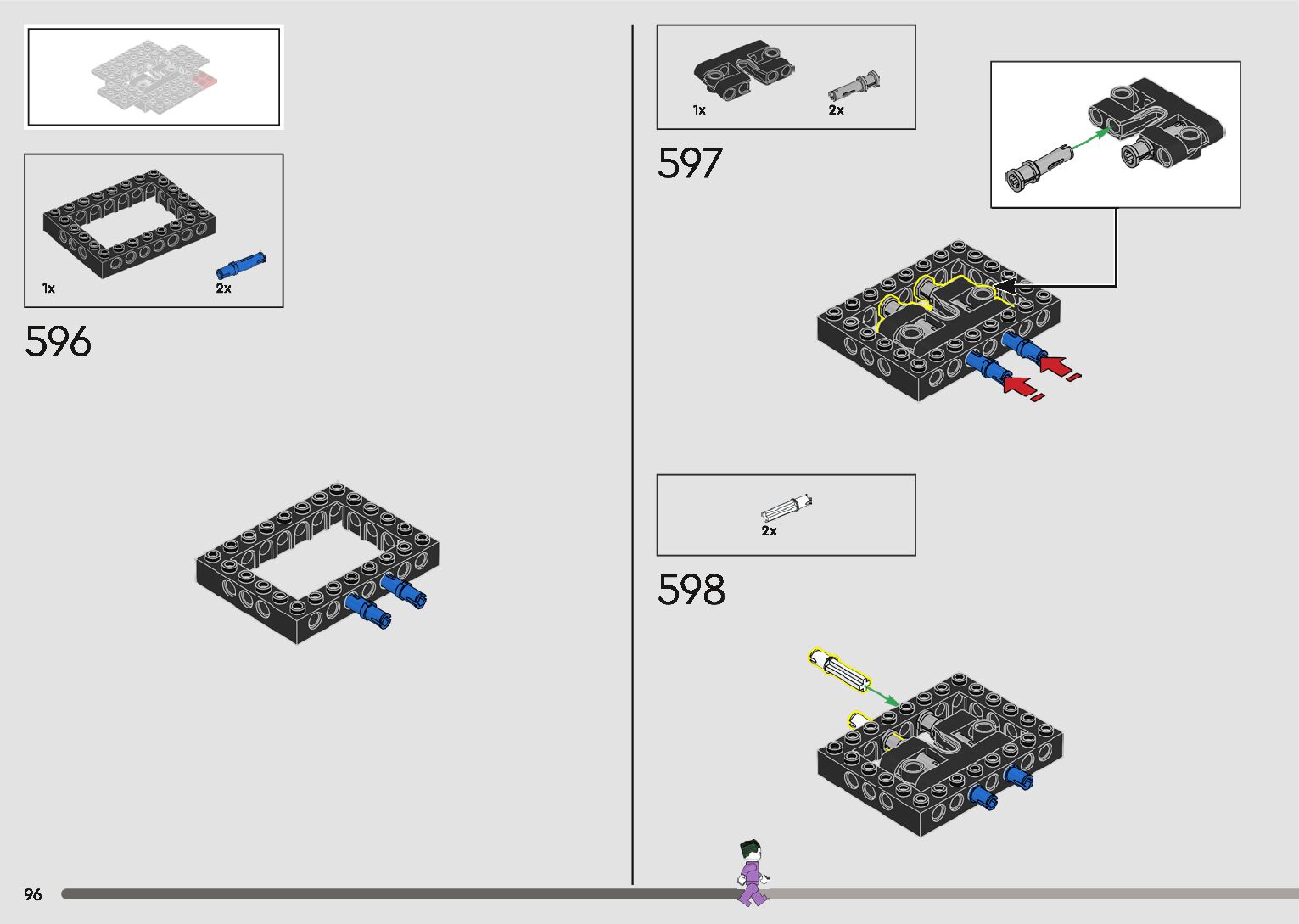 1x

2x

596

1x

2x

597

2x

598

96