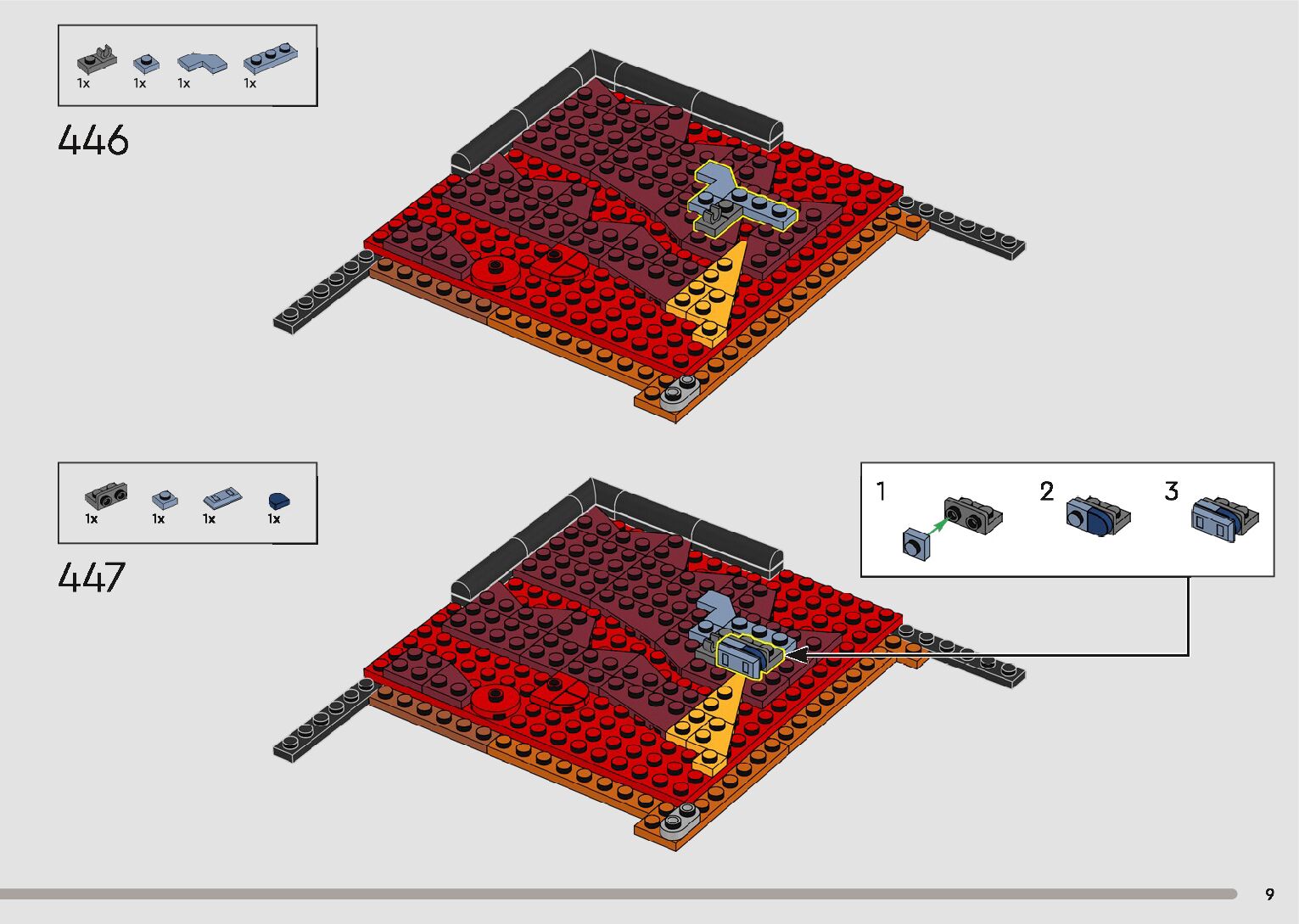 1x 1x 1x 1x

446

1x 1x 1x 1x

447

1

2

3

9