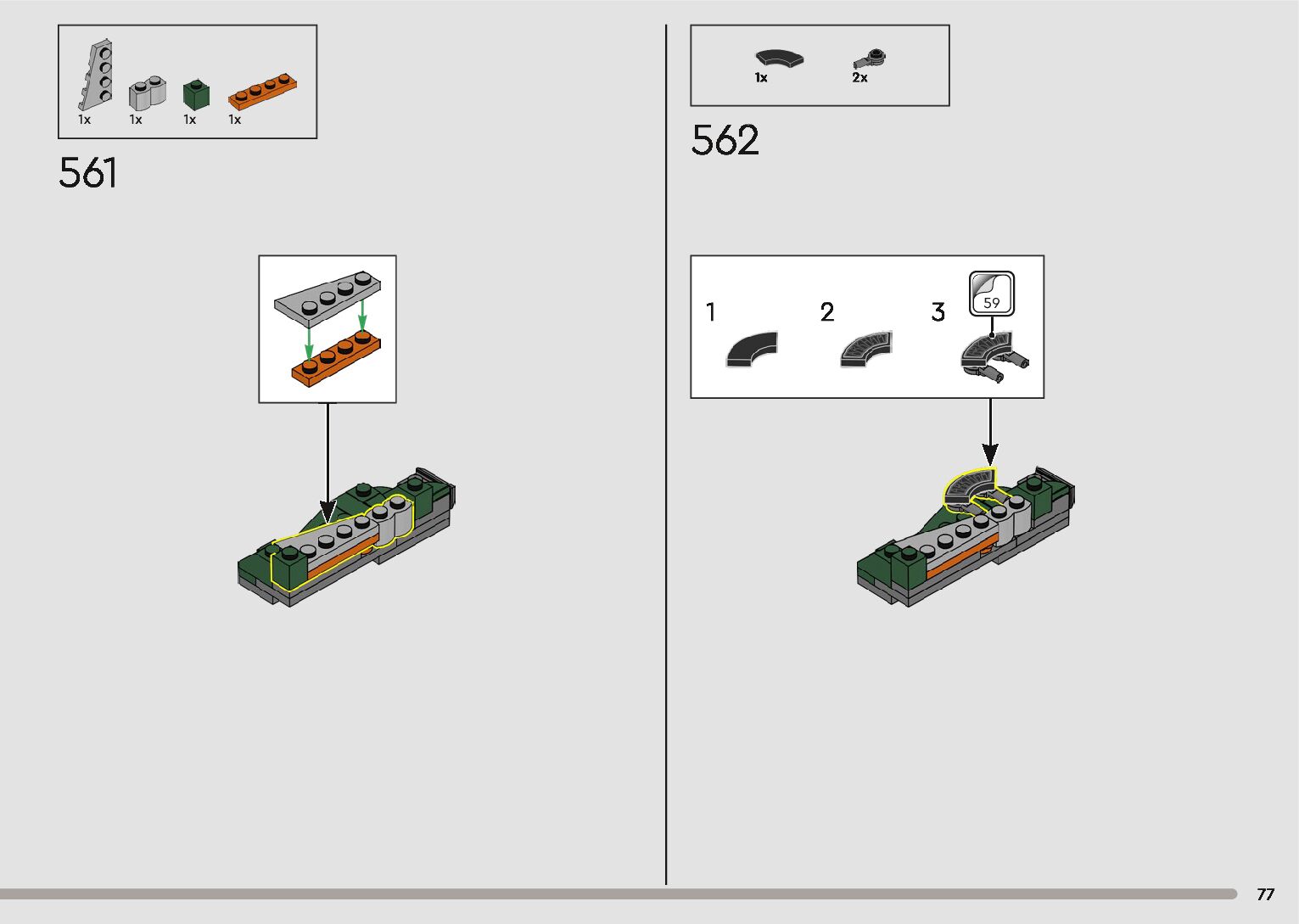 1x 1x 1x 1x

561

1x 2x

562

1 2 3

59

77