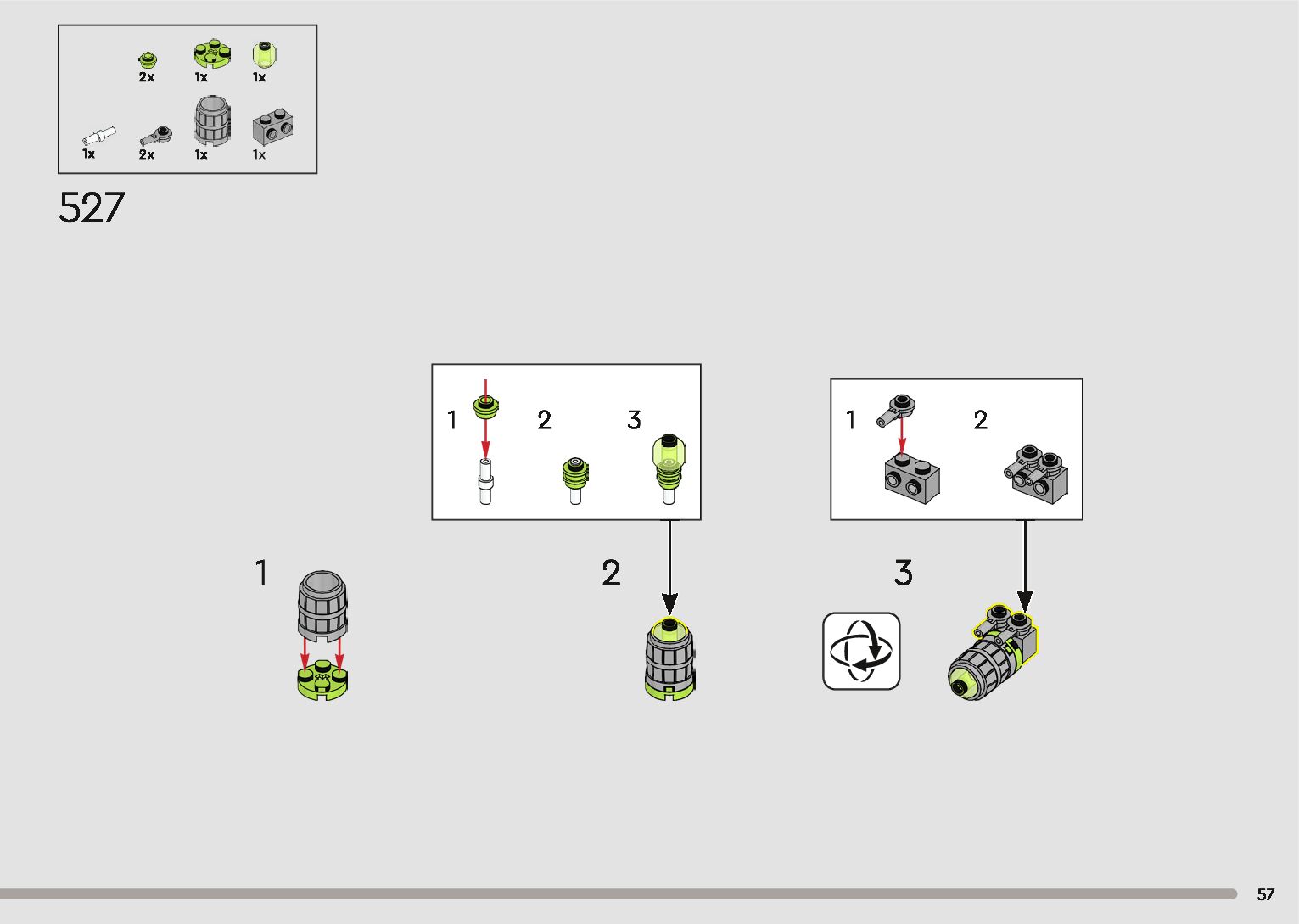 2x 1x 1x

1x 2x 1x 1x

527

1 2 3

1 2

1

2

3

57