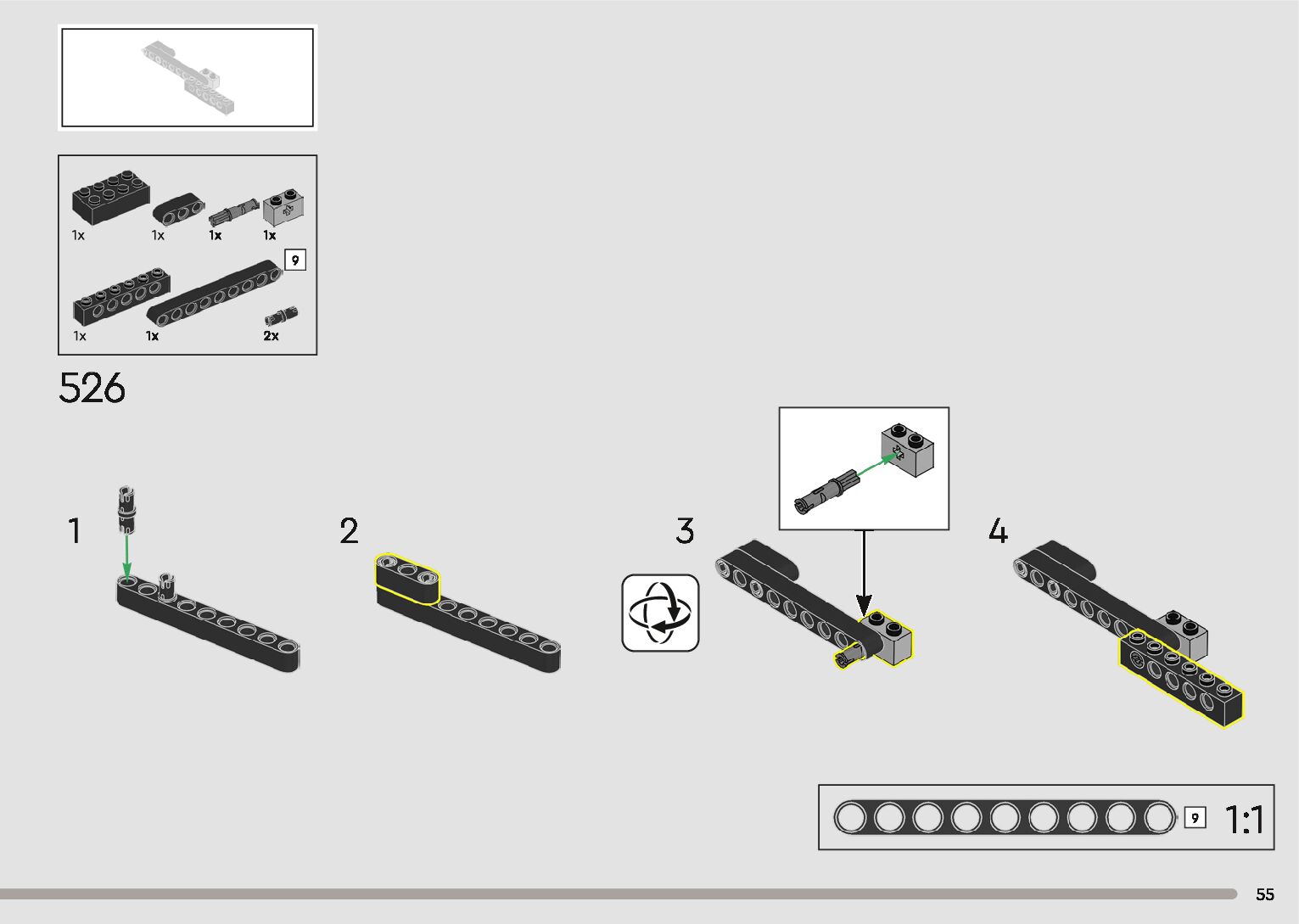 1x
1x
1x
1x
9
1x
1x
2x

526

1
2
3
4

9
1:1

55