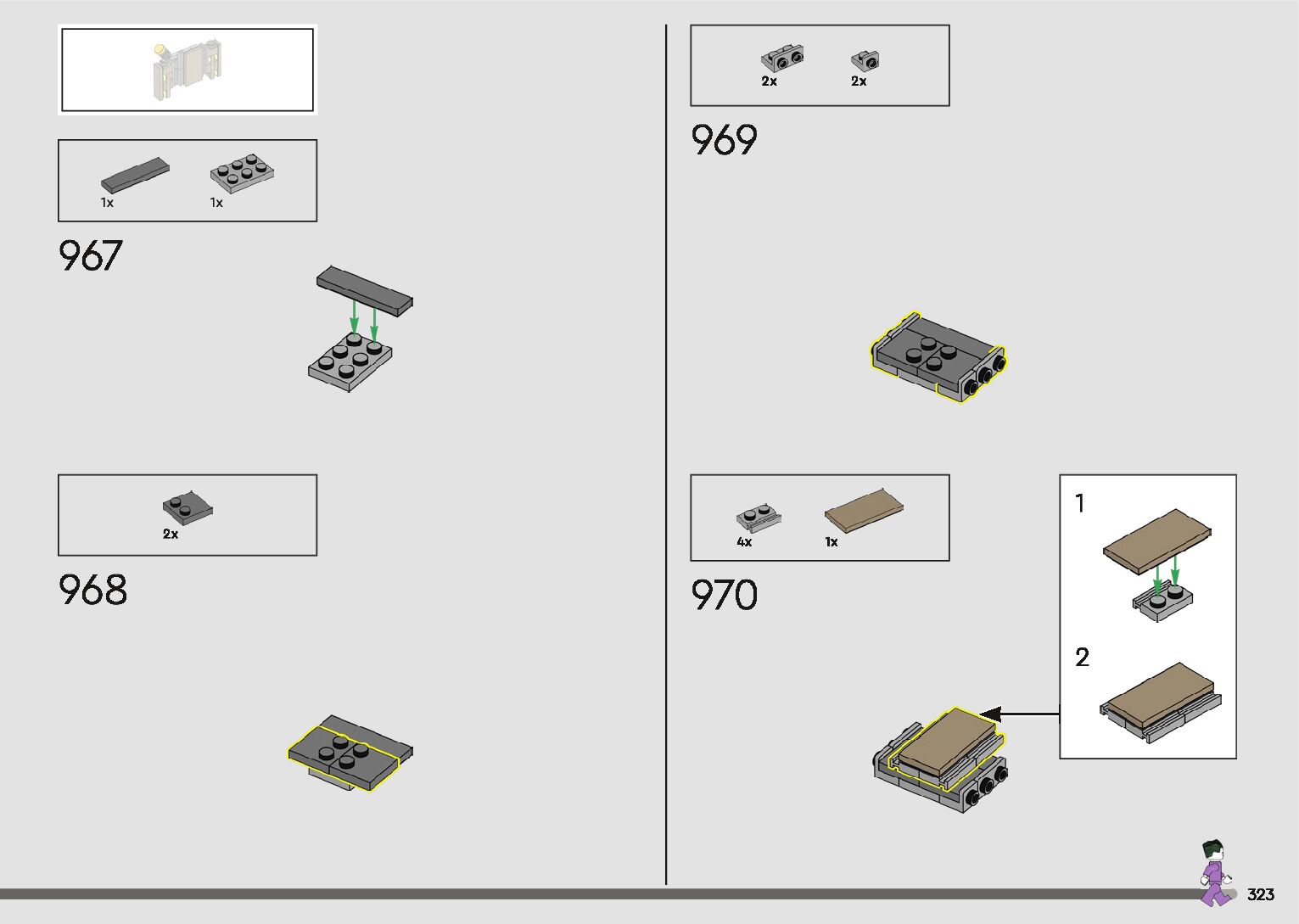 1x
1x

967

2x

968

2x
2x

969

4x
1x

970

1

2

323