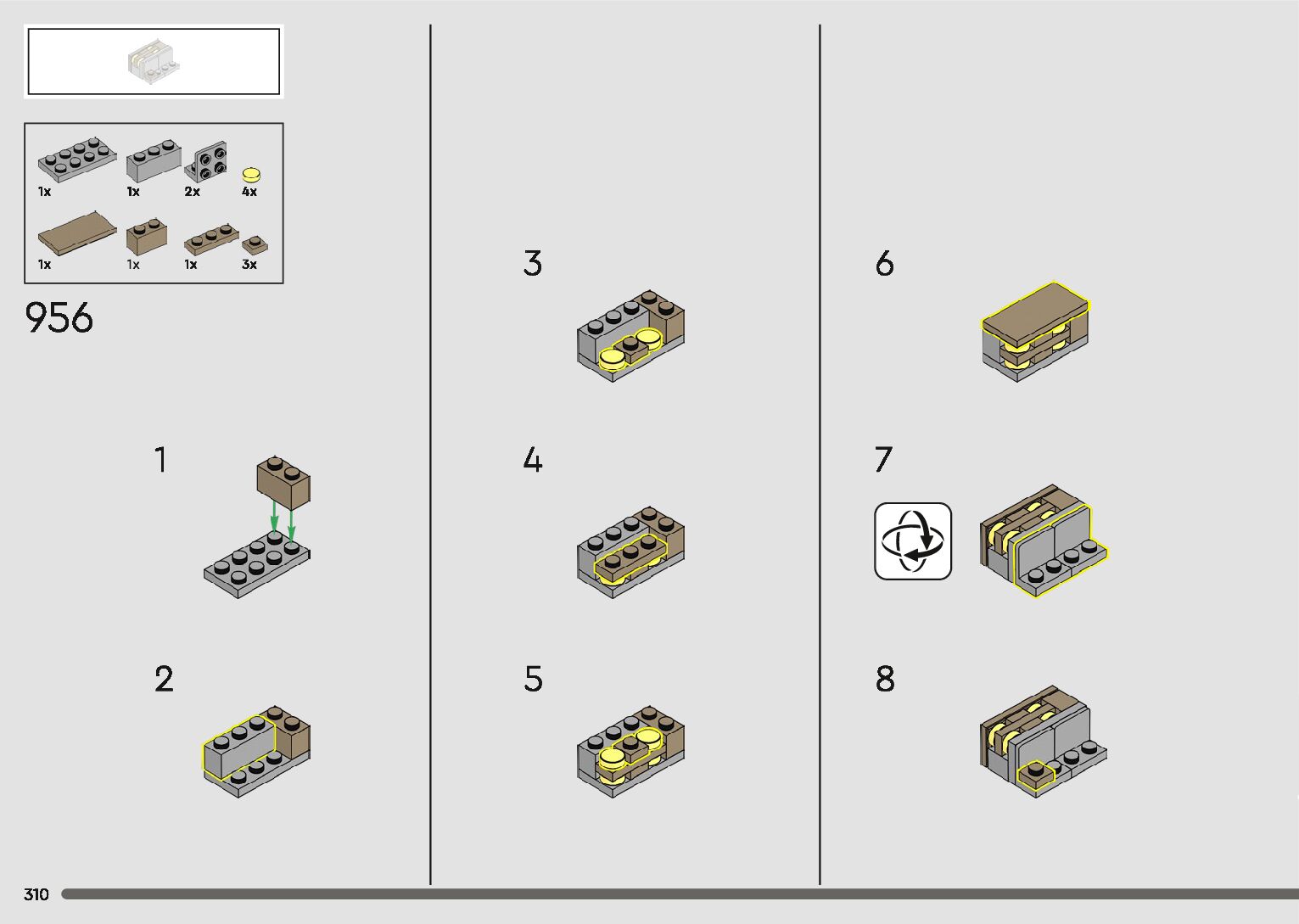 1x 1x 2x 4x

1x 1x 1x 3x

956

1

2

3

4

5

6

7

8

310