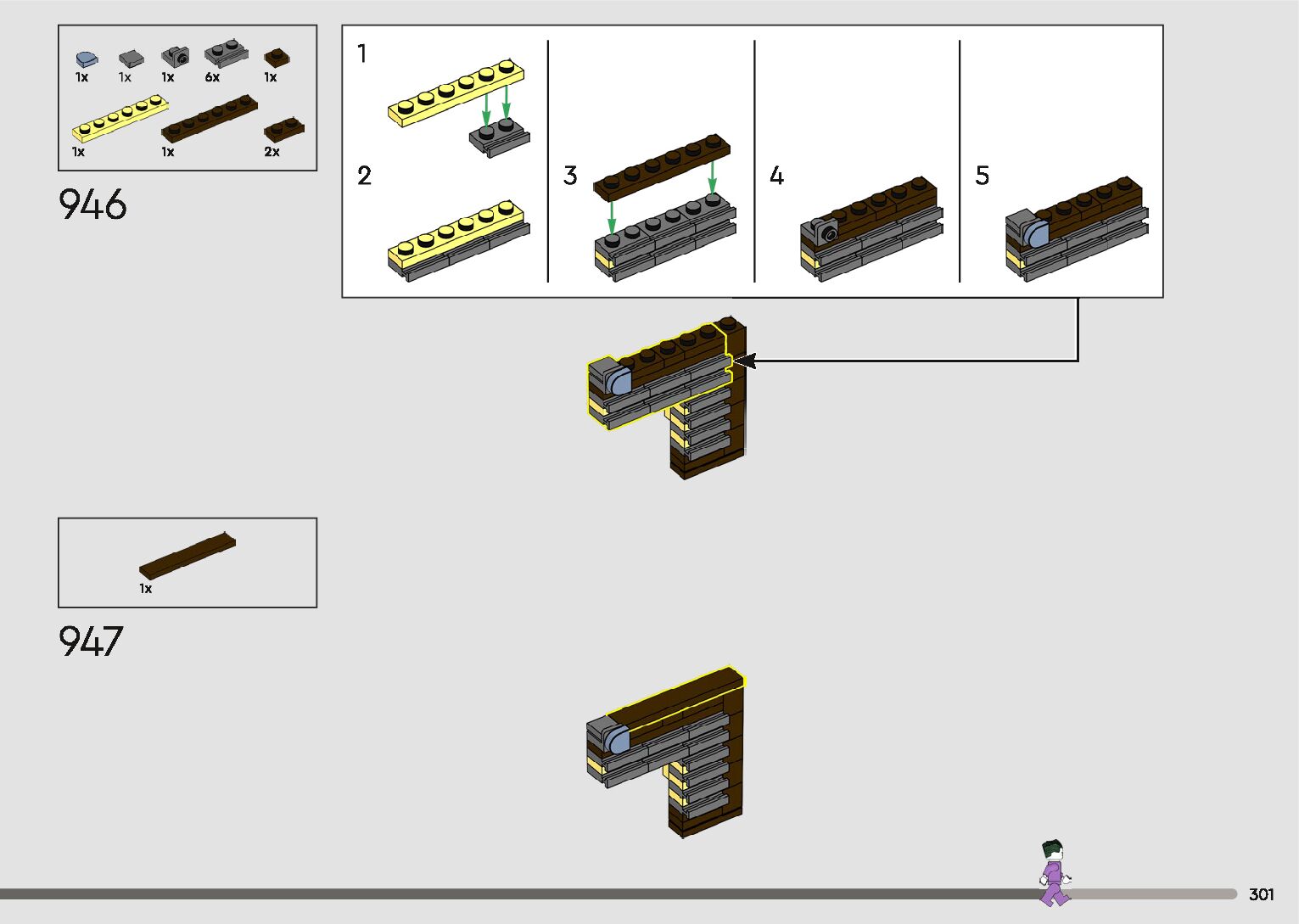 1x 1x 1x 6x 1x

1x 1x 2x

946

1

2

3

4

5

1x

947

301