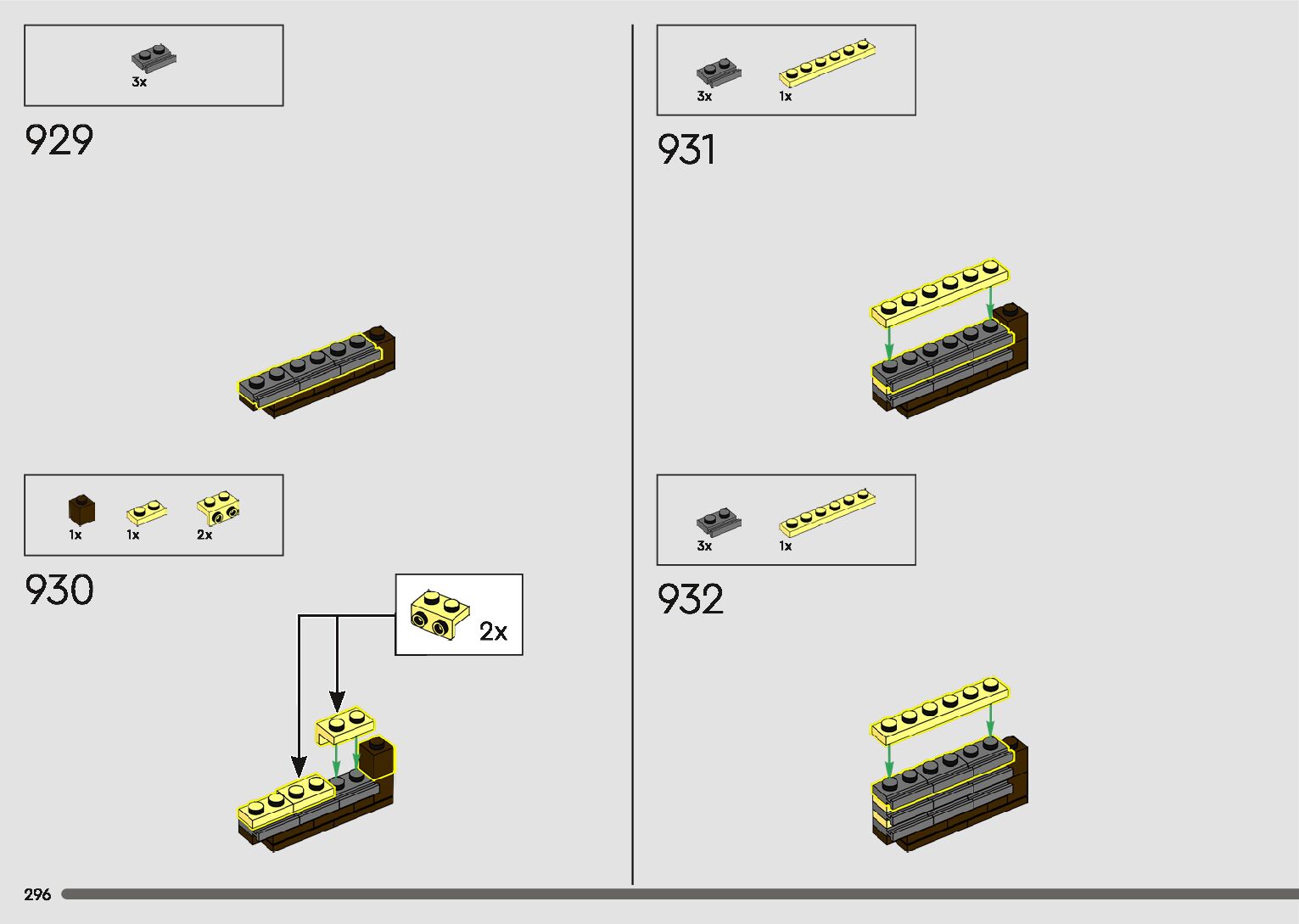 3x

929

1x 1x 2x

930

2x

3x 1x

931

3x 1x

932

296