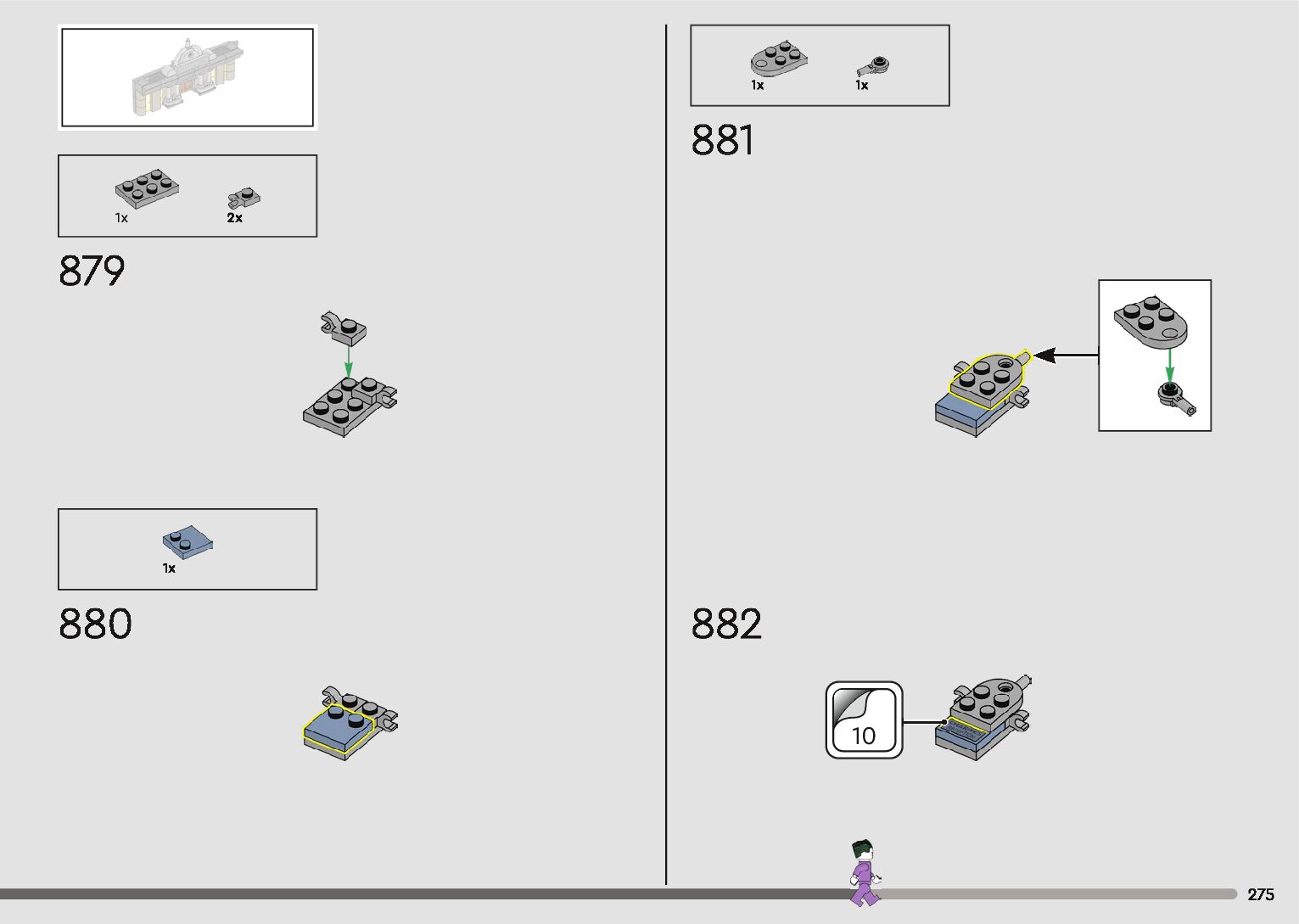 1x
2x

879

1x

880

1x
1x

881

882

10

275