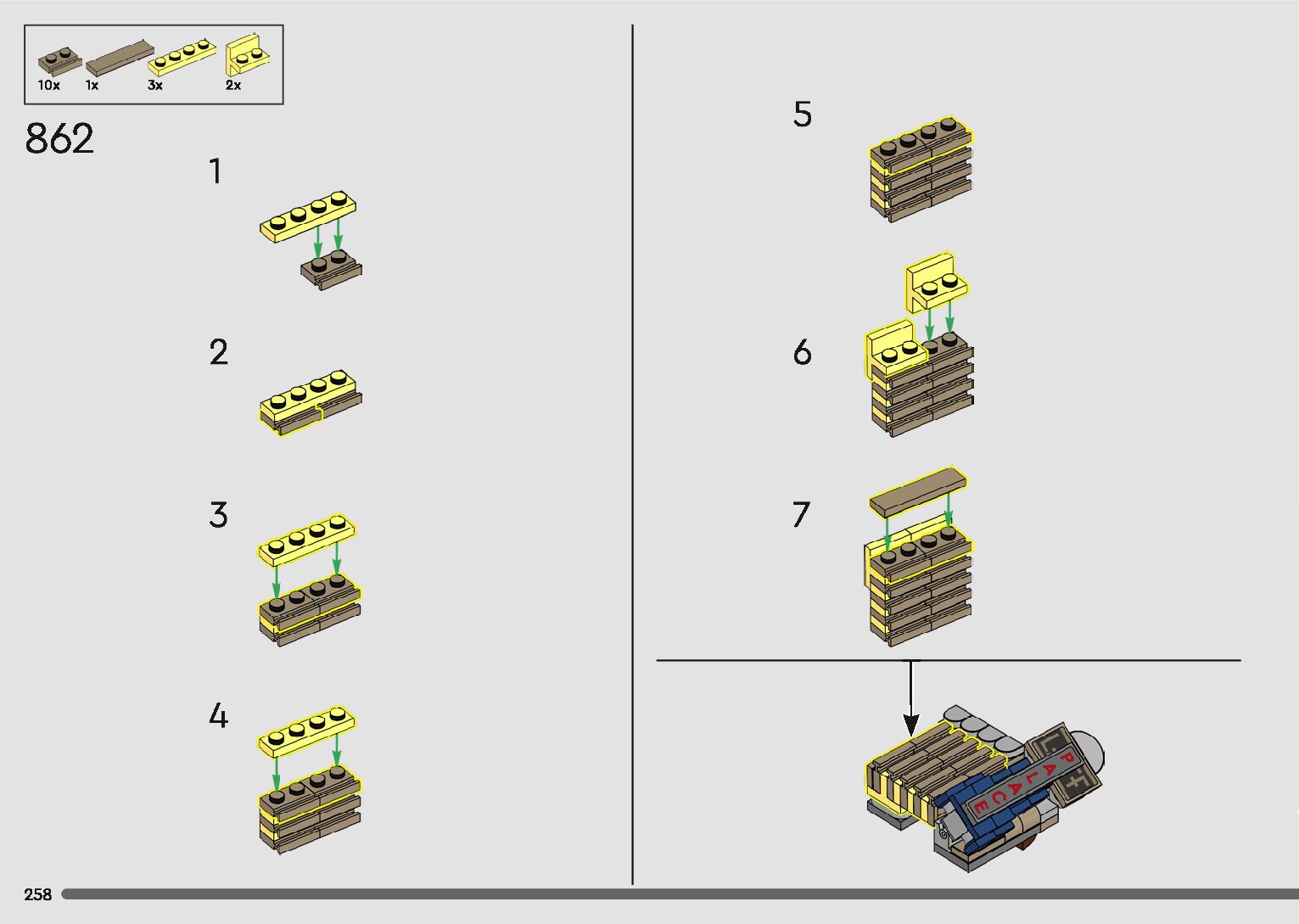 10x 1x 3x 2x

862

1

2

3

4

5

6

7

PALACE

258