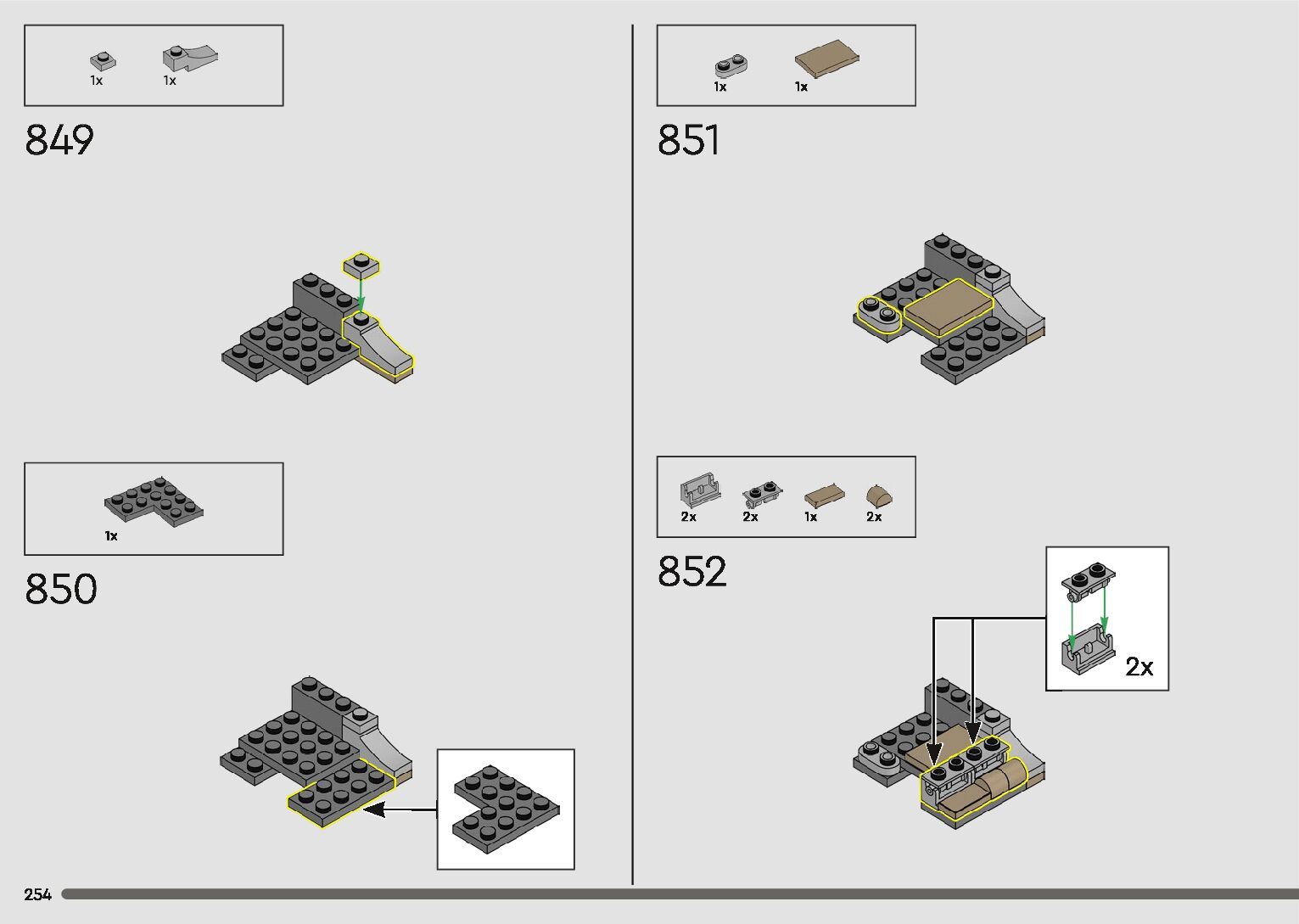 1x 1x

849

1x

850

1x 1x

851

2x 2x 1x 2x

852

2x

254