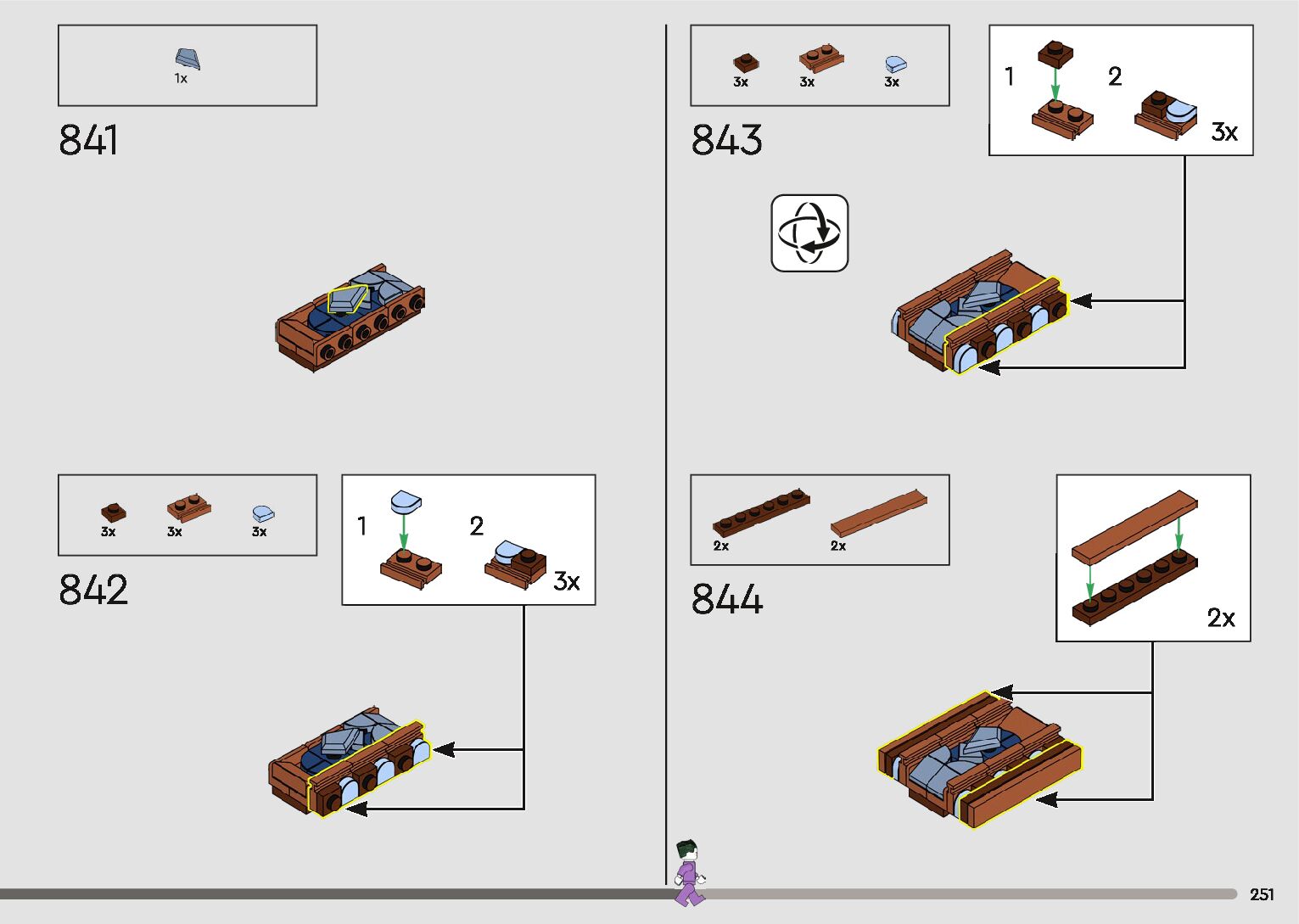 1x

841

3x 3x 3x

842

1 2 3x

3x 3x 3x

843

1 2 3x

2x 2x

844

2x

251