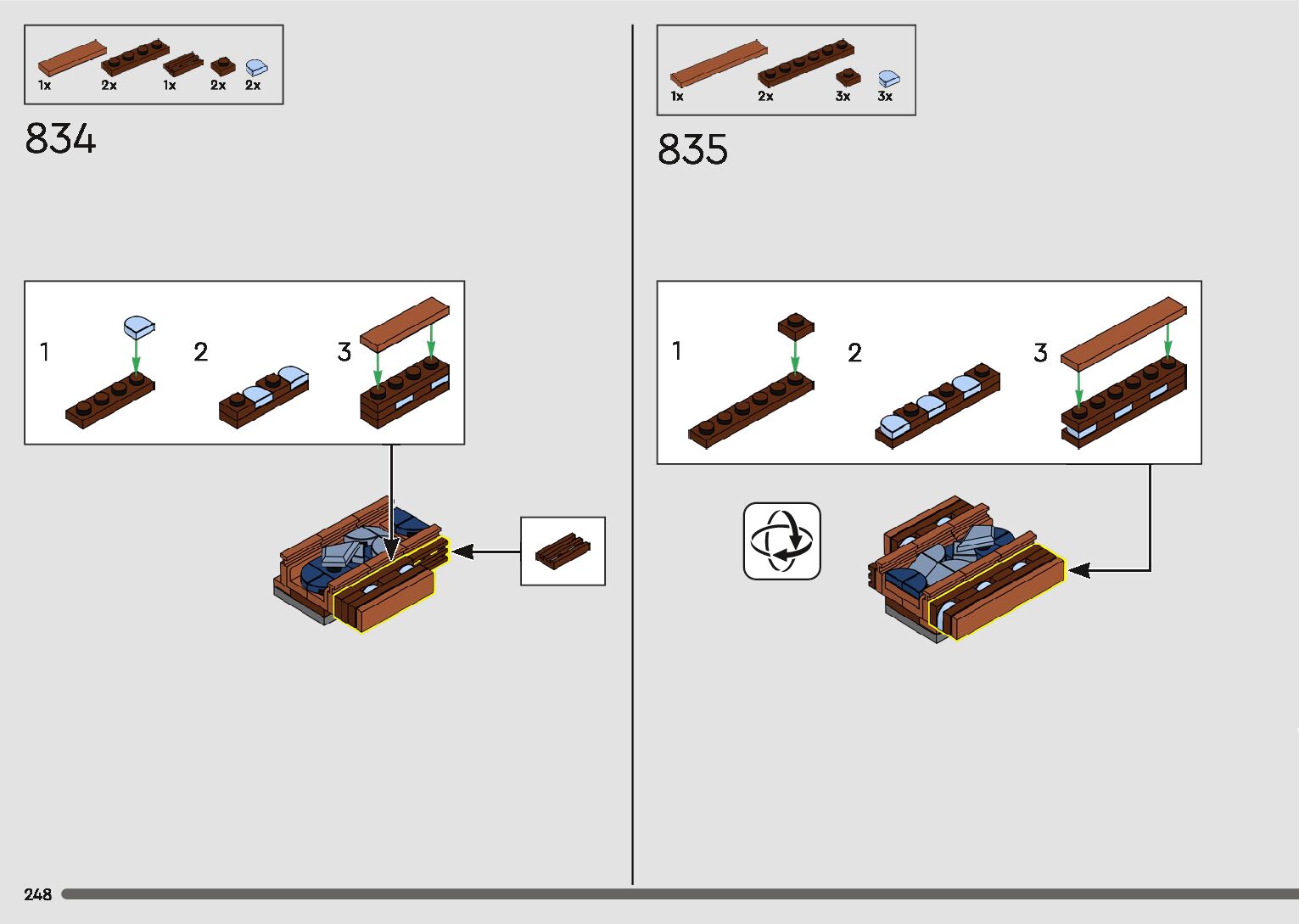 1x 2x 1x 2x 2x

834

1

2

3

1x 2x 3x 3x

835

1

2

3

248