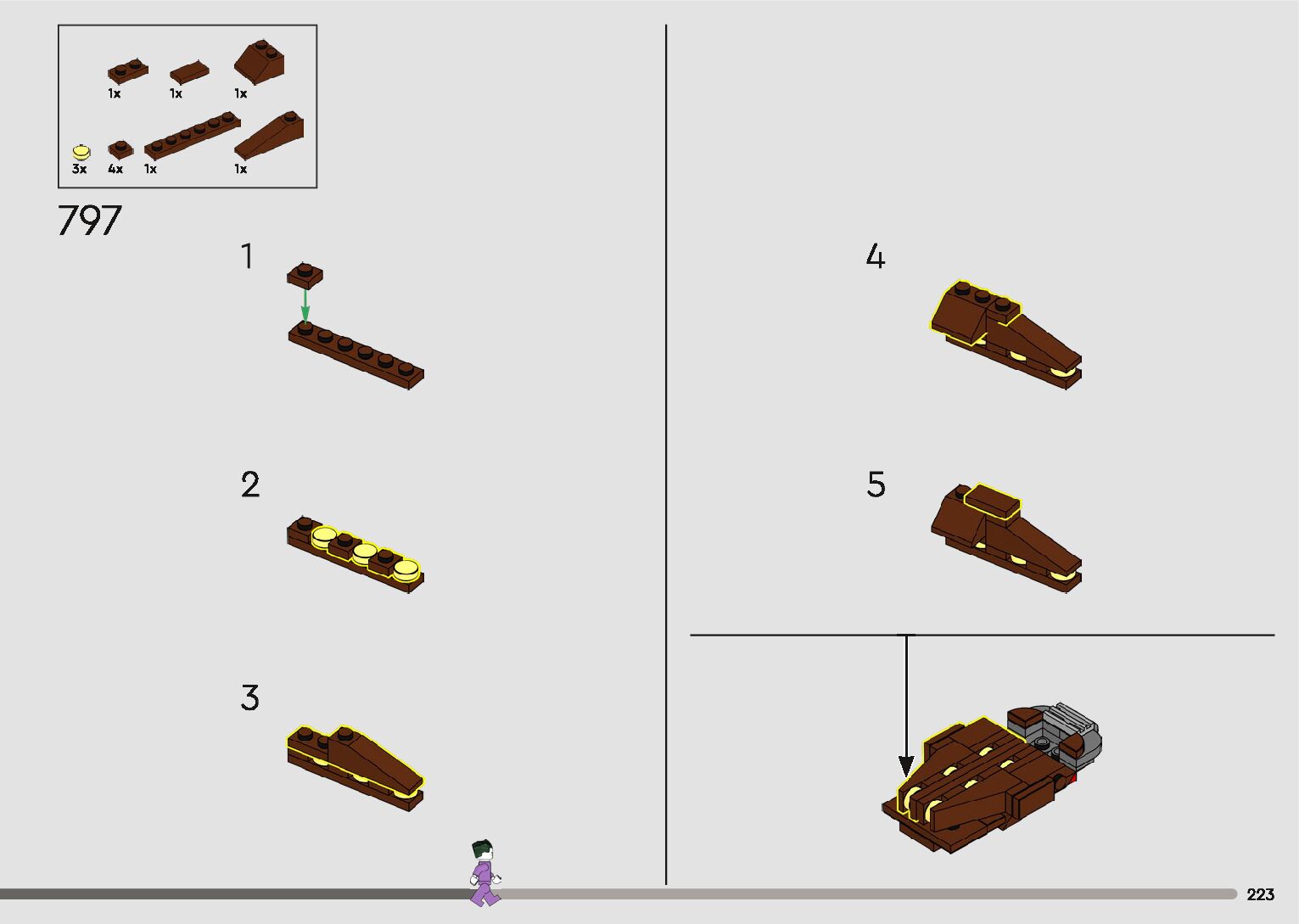 1x 1x 1x

3x 4x 1x 1x

797

1

2

3

4

5

223