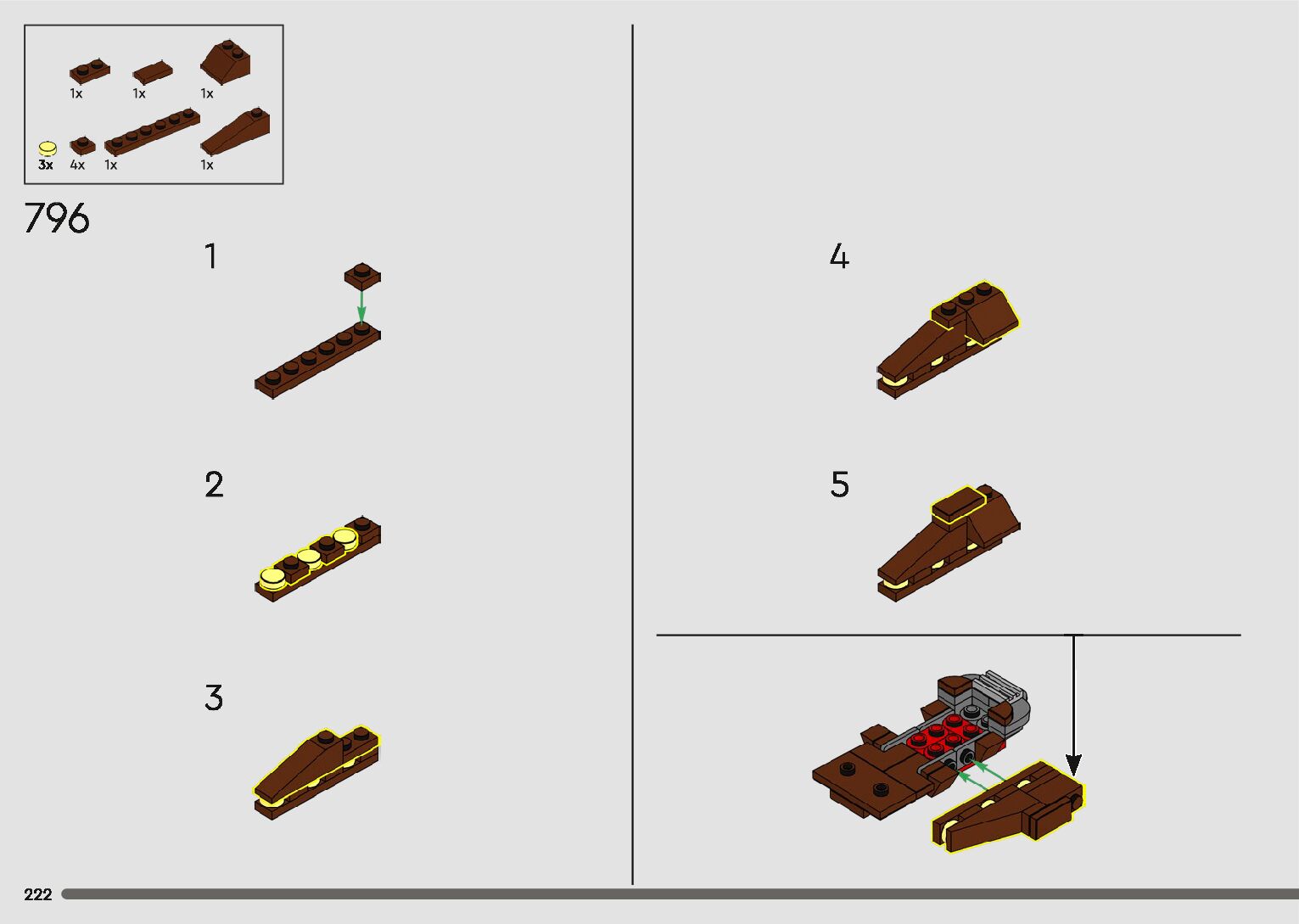 1x
1x
1x
3x
4x
1x
1x

796

1

2

3

4

5

222