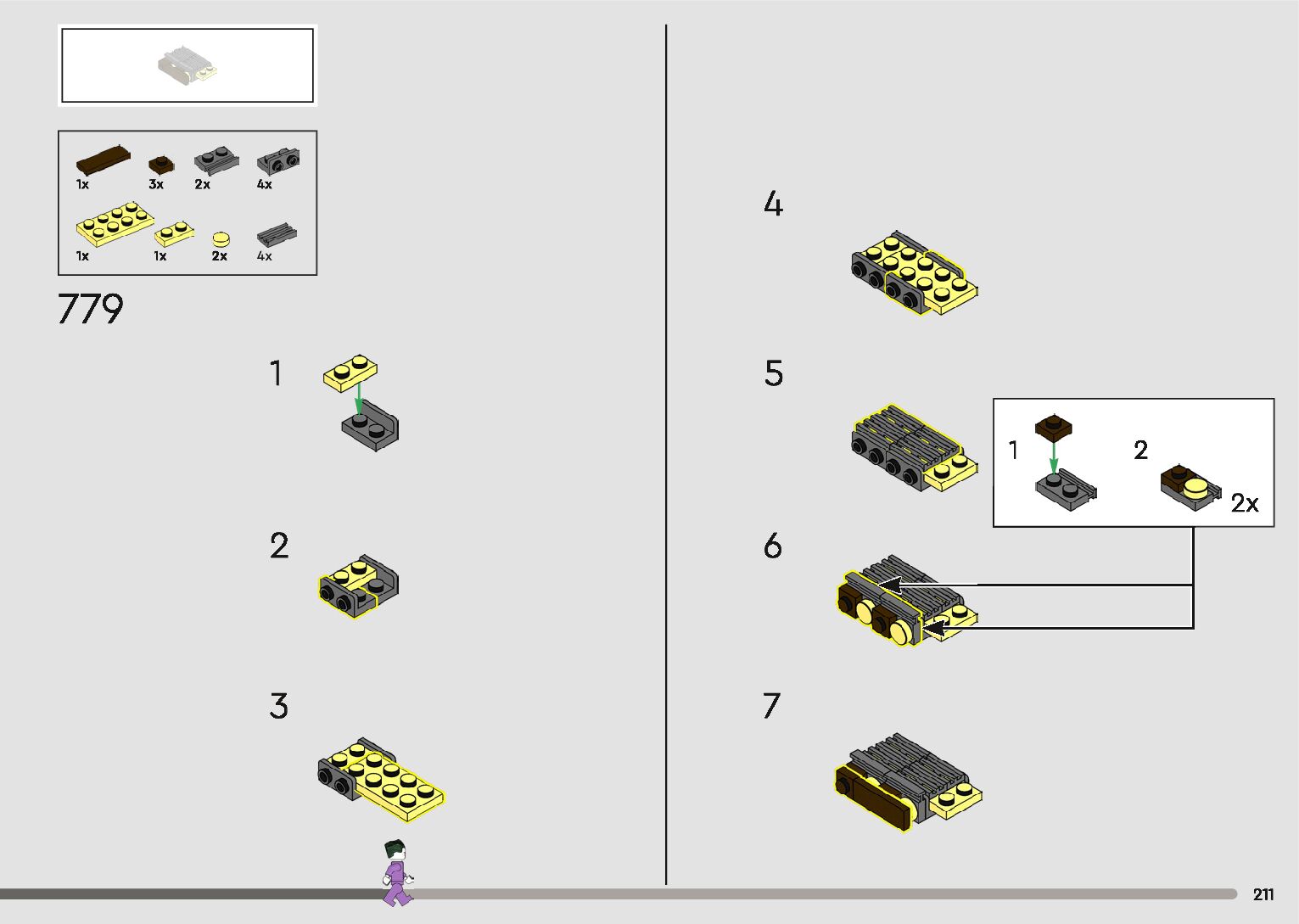 1x 3x 2x 4x

1x 1x 2x 4x

779

1

2

3

4

5

1

2

2x

6

7

211