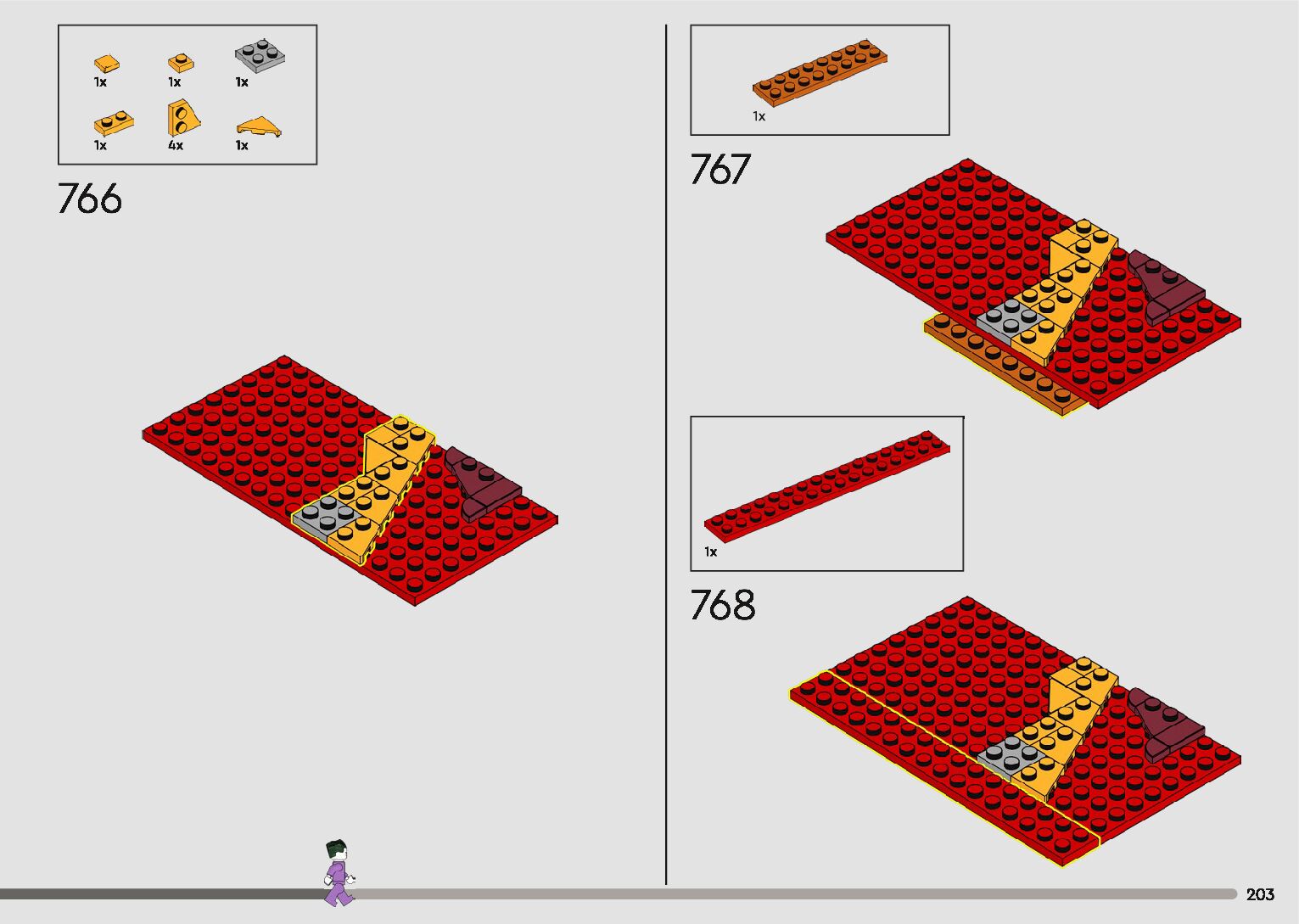 1x 1x 1x
1x 4x 1x

766

1x

767

1x

768

203