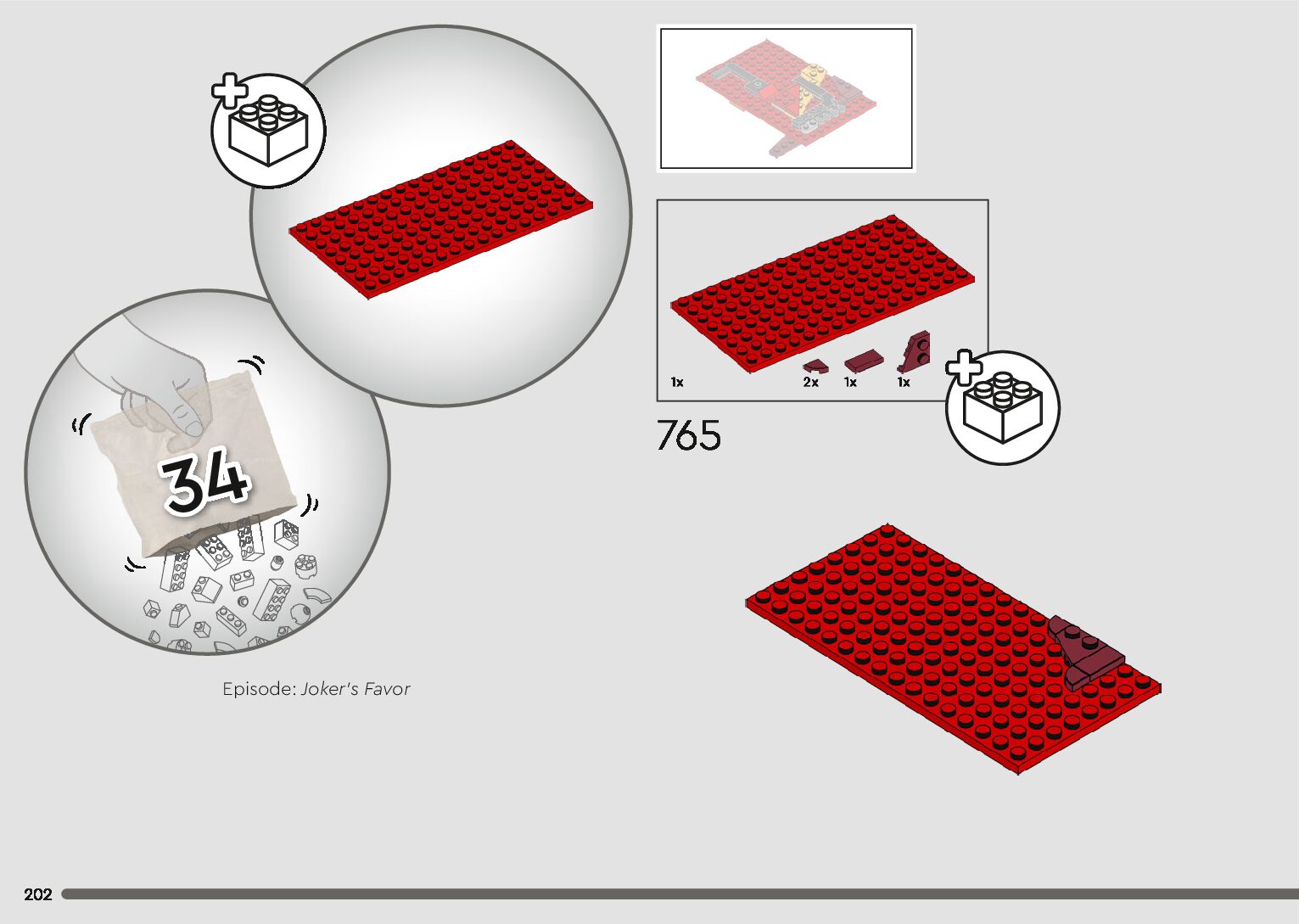 34

Episode: Joker's Favor

1x 2x 1x 1x

765

202