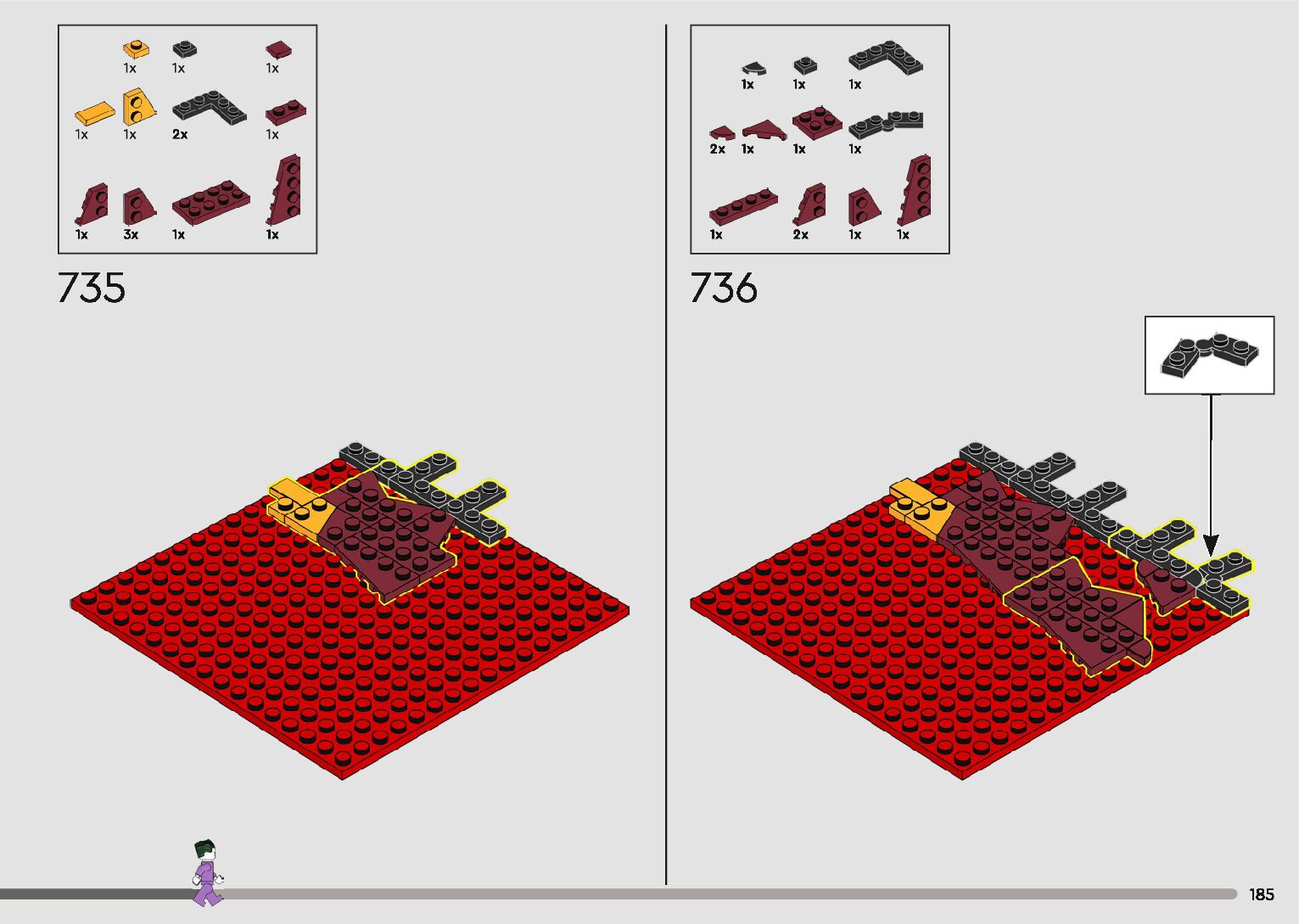 1x 1x 1x

1x 1x 2x 1x

1x 3x 1x 1x

735

1x 1x 1x

2x 1x 1x 1x

1x 2x 1x 1x

736

185