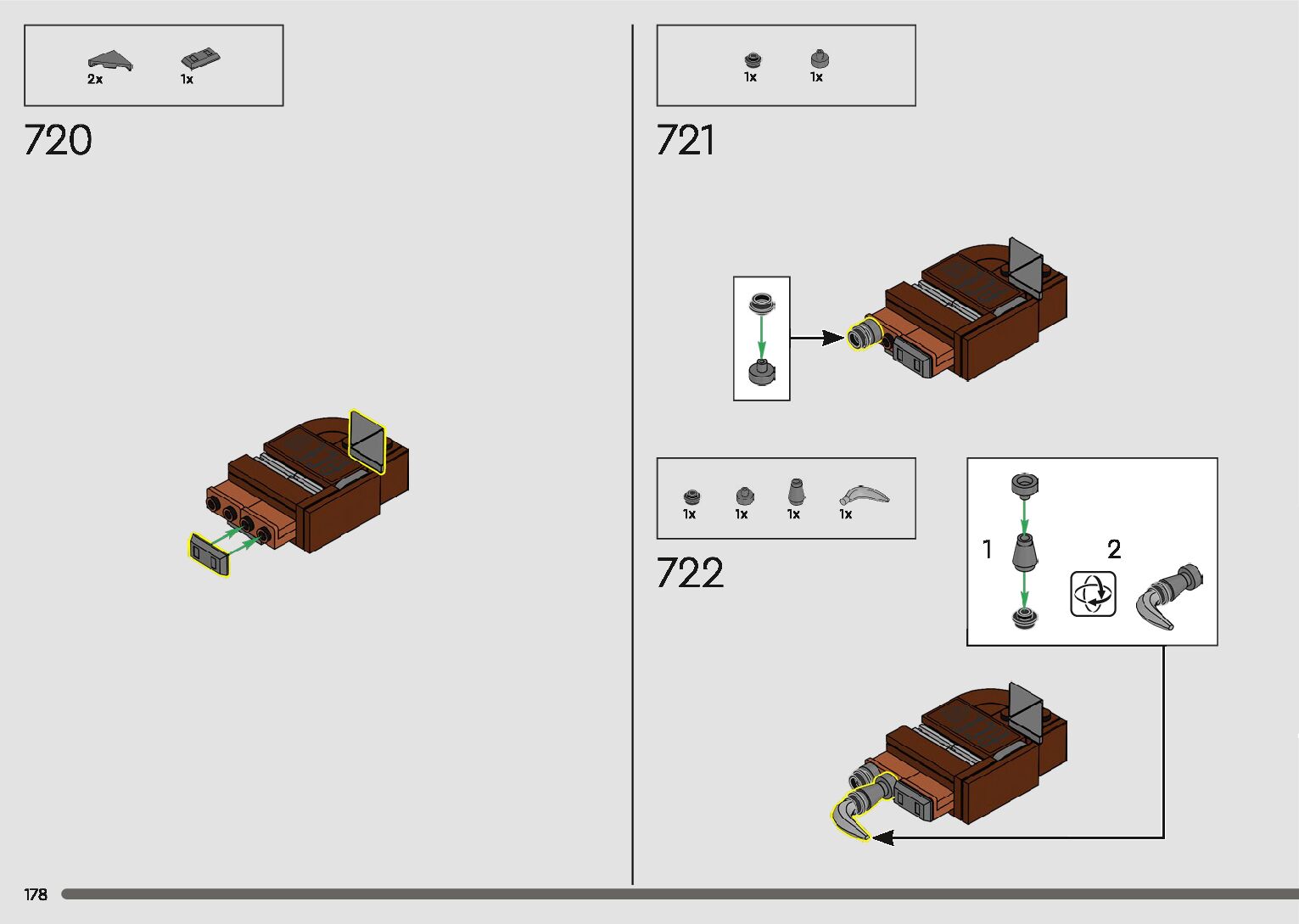 2x 1x

720

1x 1x

721

1x 1x 1x 1x

722

1

2

178