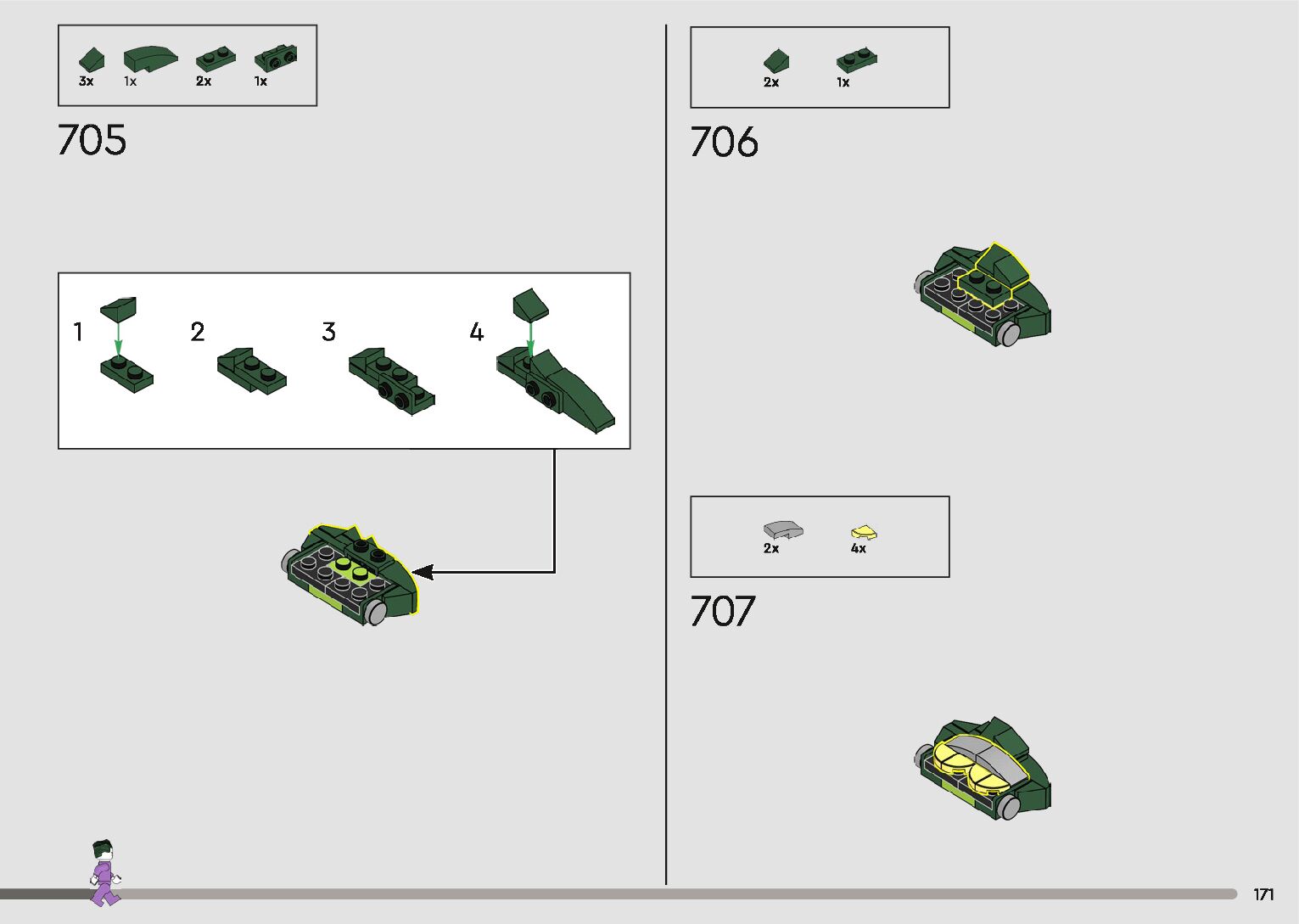 3x 1x 2x 1x

705

1

2

3

4

2x 1x

706

2x 4x

707

171