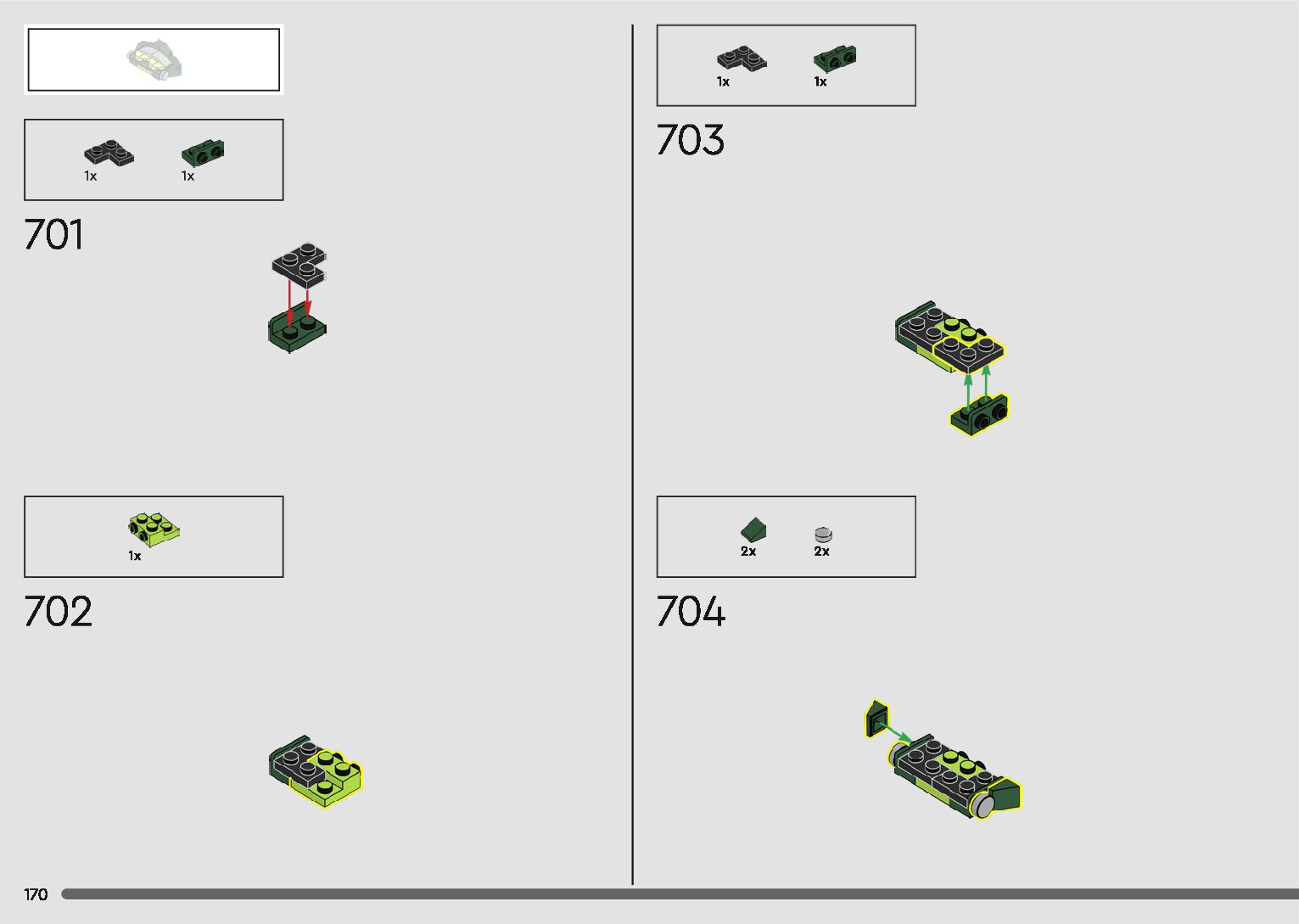 1x 1x

701

1x

702

1x 1x

703

2x 2x

704

170