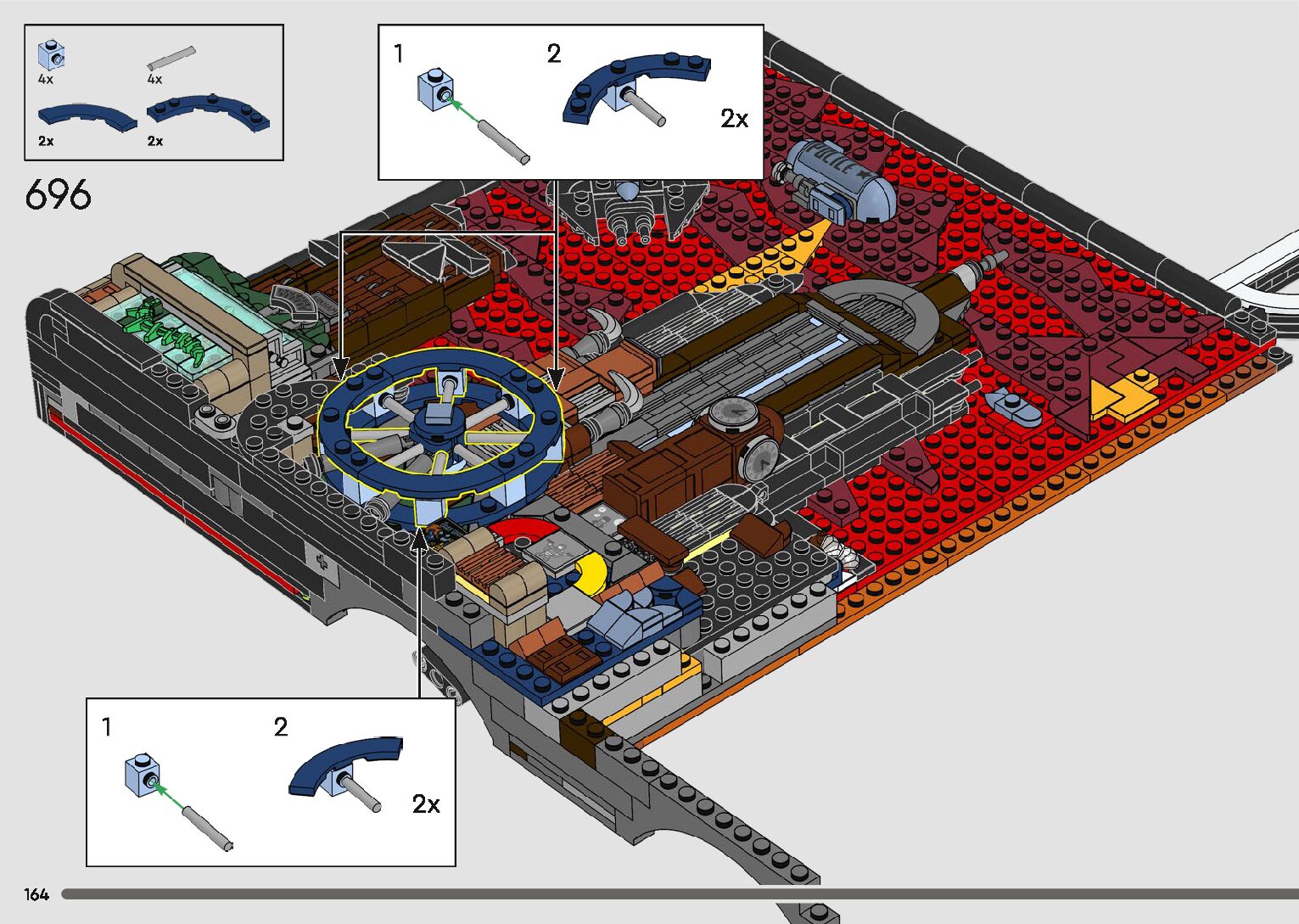 4x
4x
2x
2x

696

1
2
2x

POLICE

1
2
2x

164