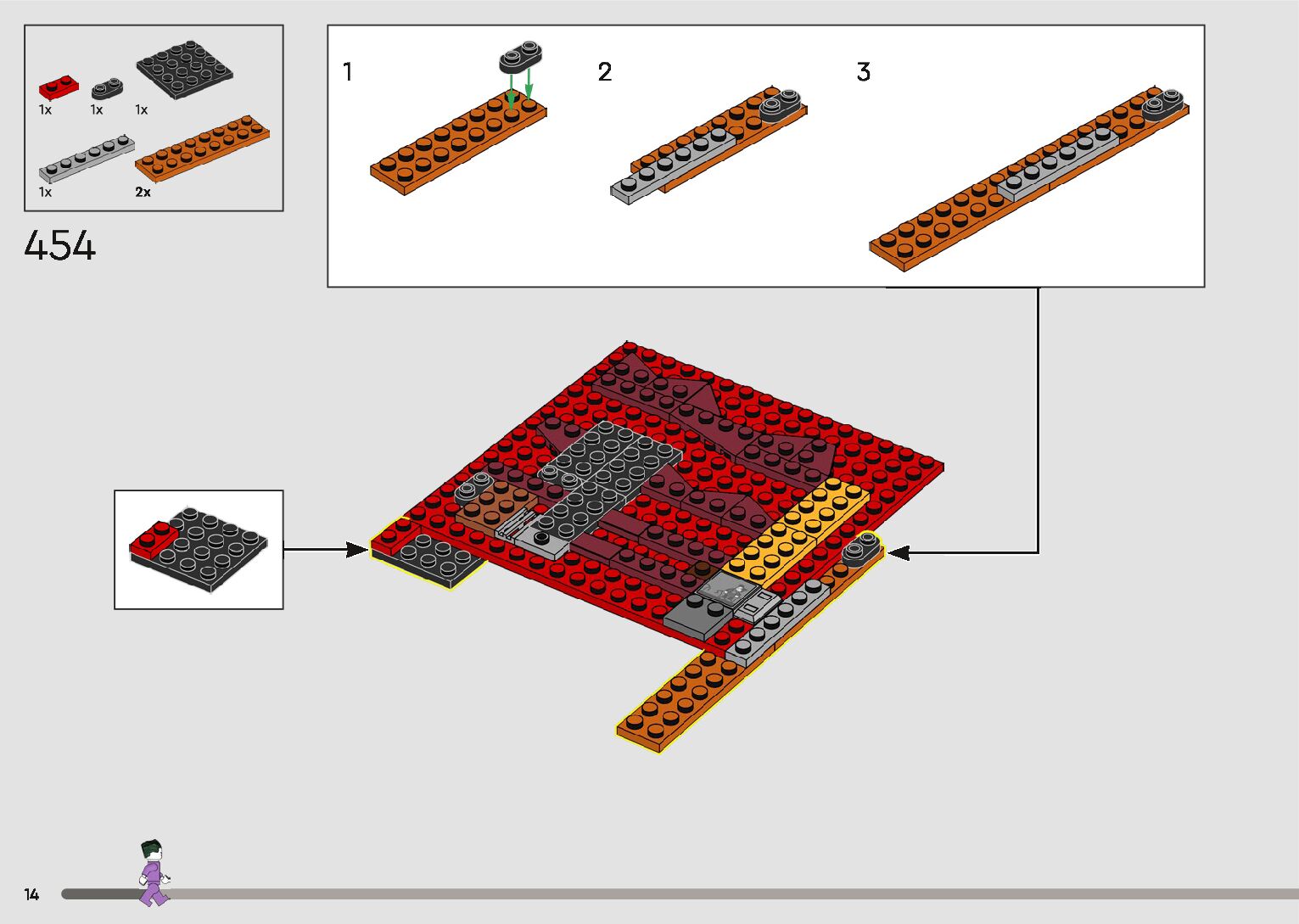 1x 1x 1x

1x 2x

454

1

2

3

14