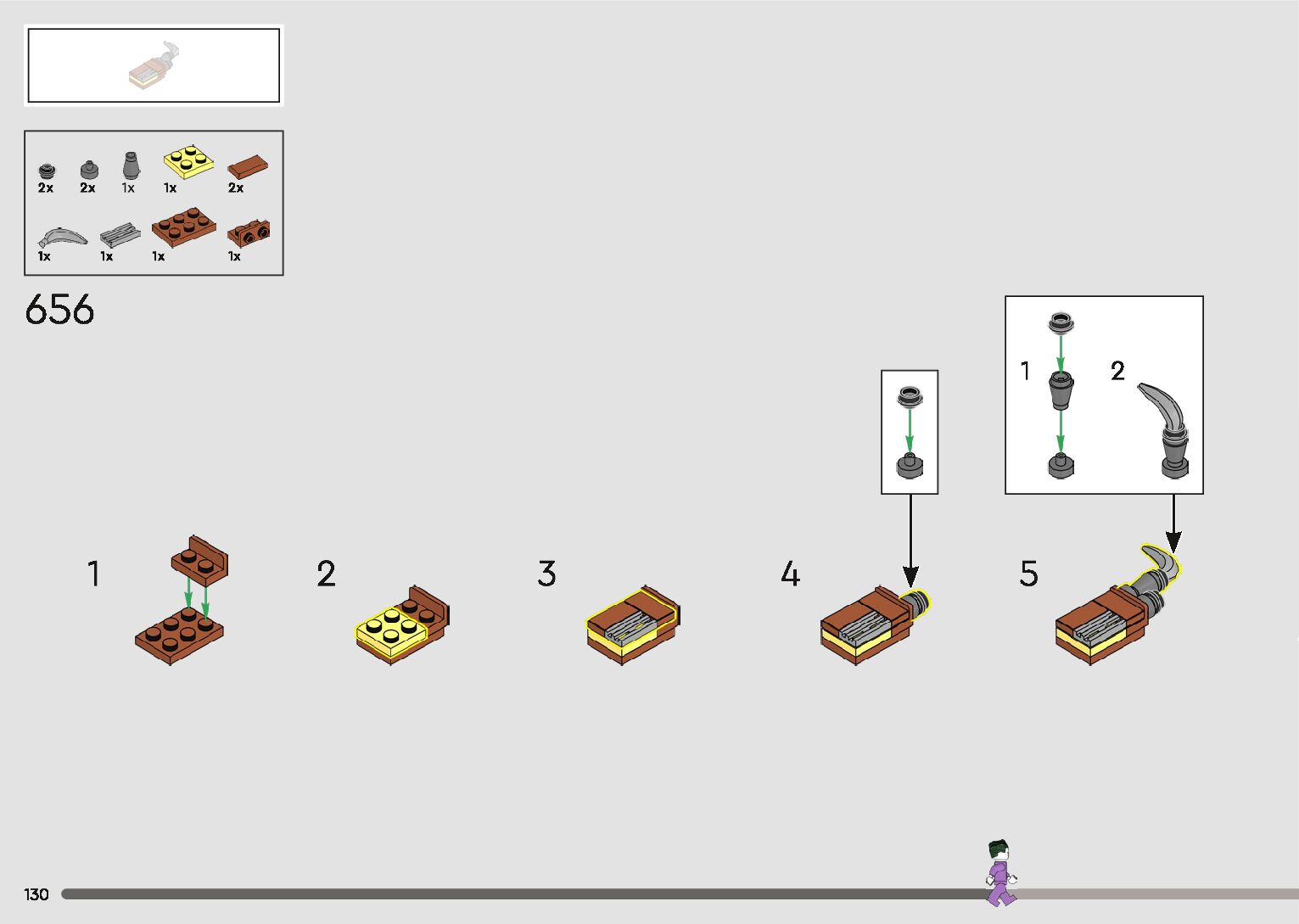 2x
2x
1x
1x
2x
1x
1x
1x
1x

656

1
2

1
2
3
4
5

130