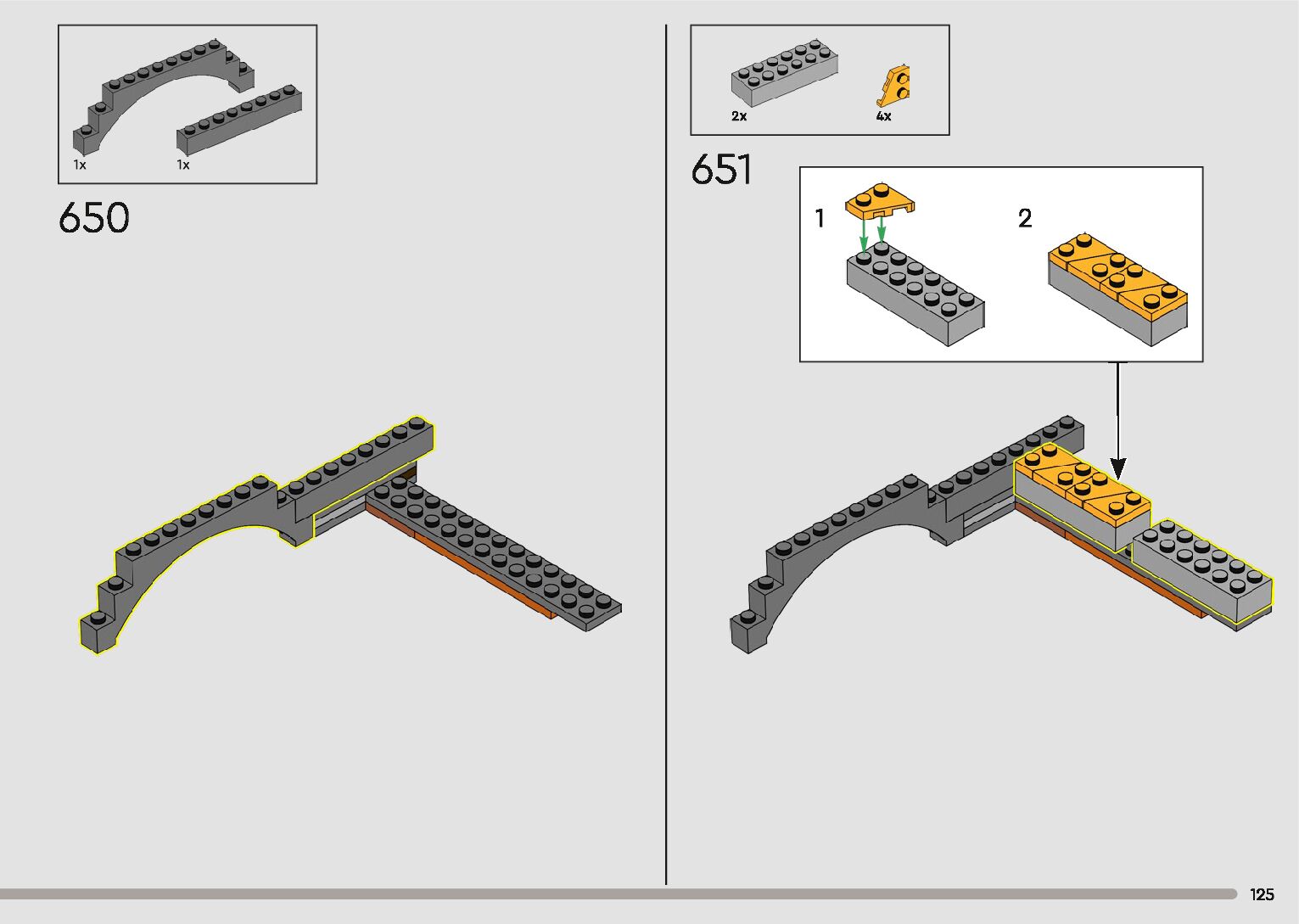 1x
1x

650

2x
4x

651

1

2

125