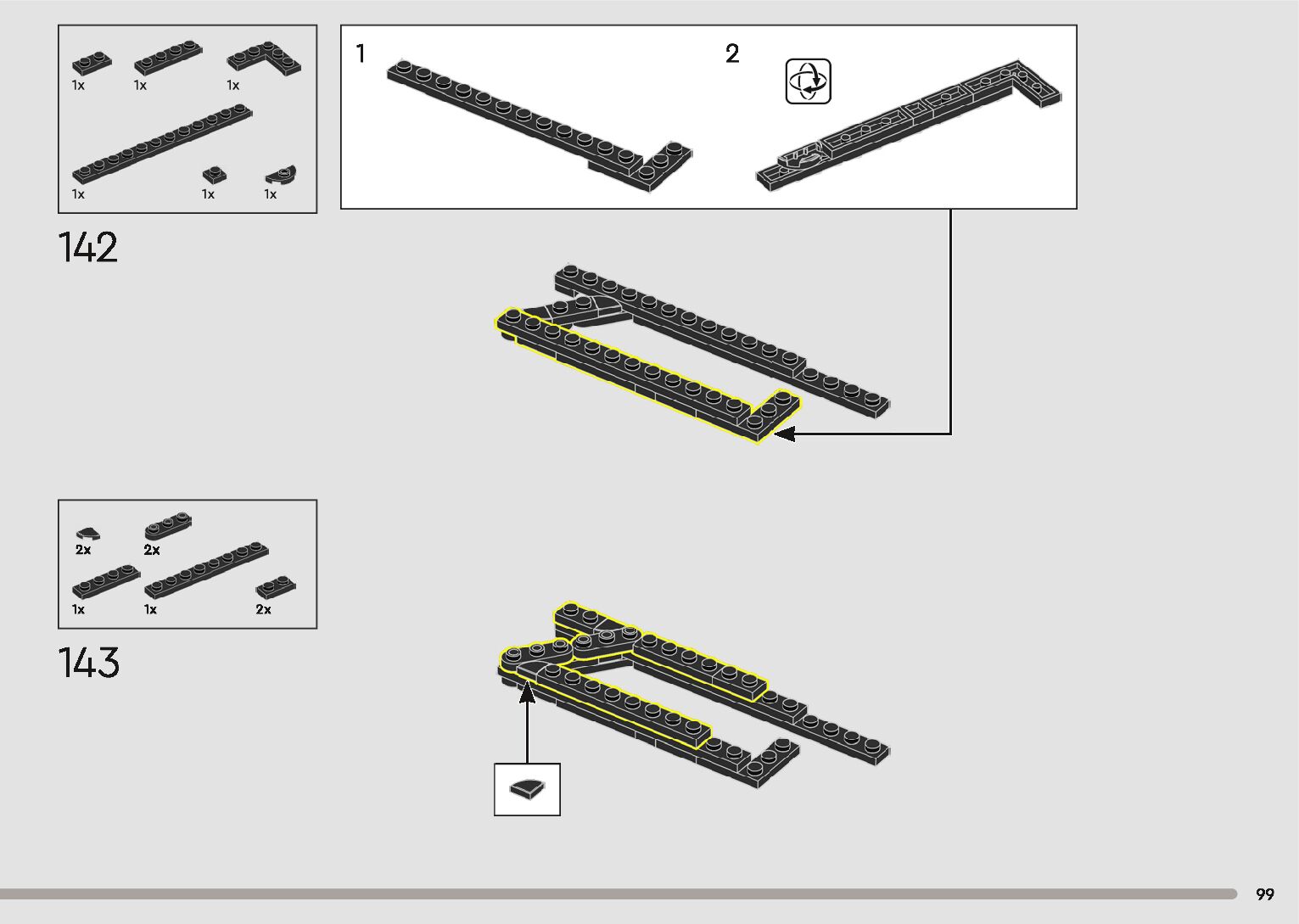 1x 1x 1x

1x 1x 1x

142

1

2

2x 2x

1x 1x 2x

143

99