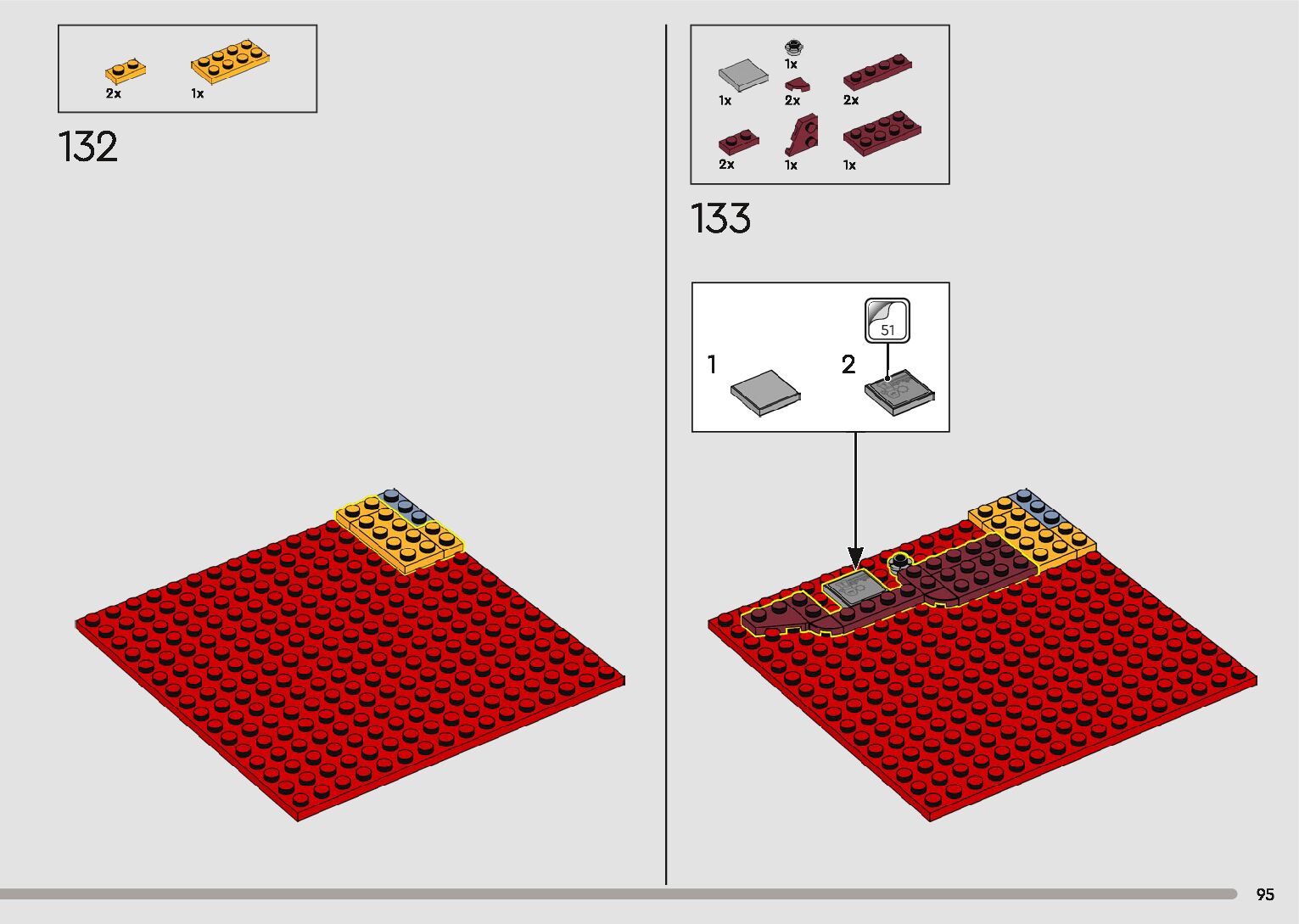 2x 1x

132

1x
1x 2x 2x
2x 1x 1x

133

1 2

51

95