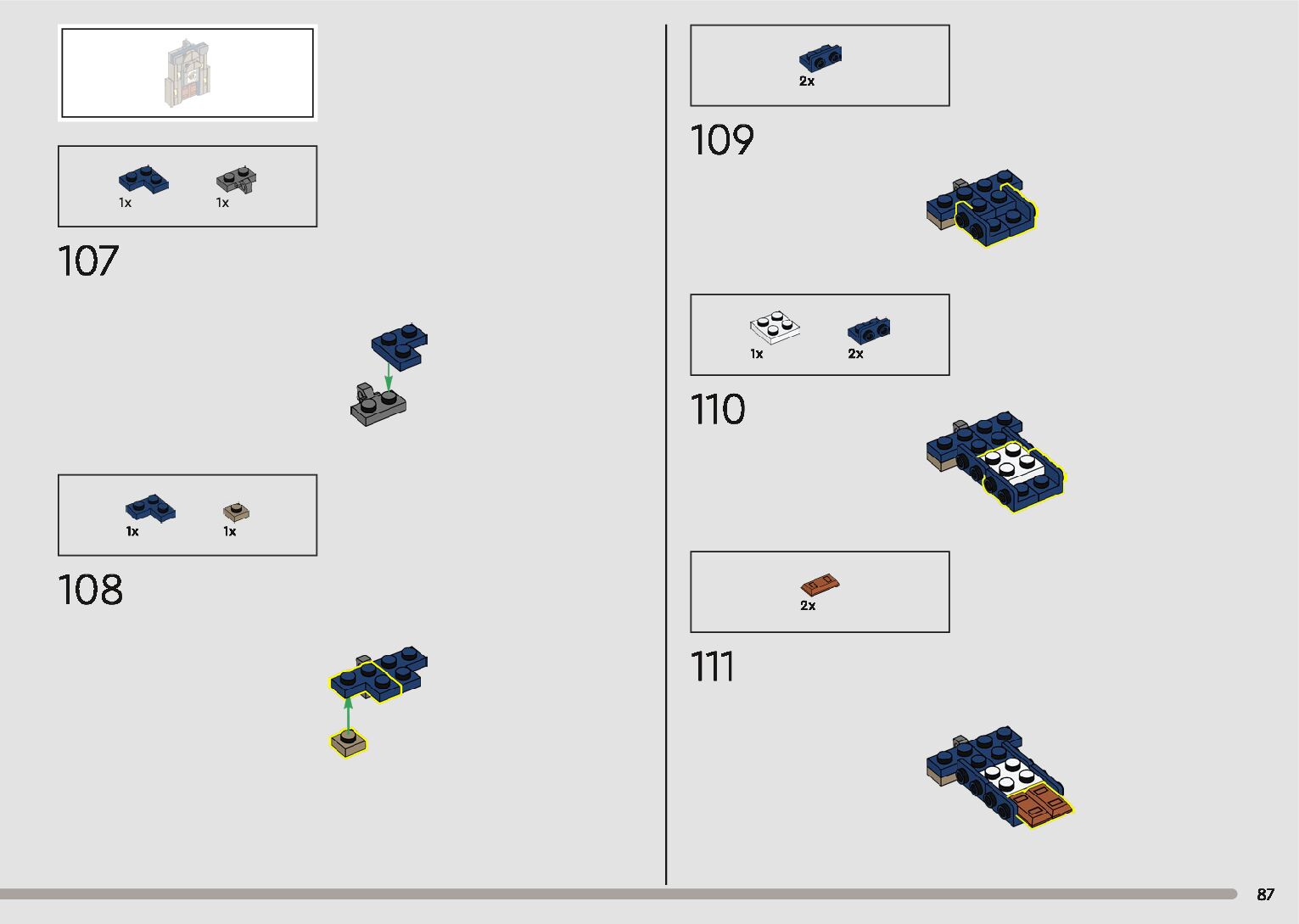 1x 1x

107

1x 1x

108

2x

109

1x 2x

110

2x

111

87