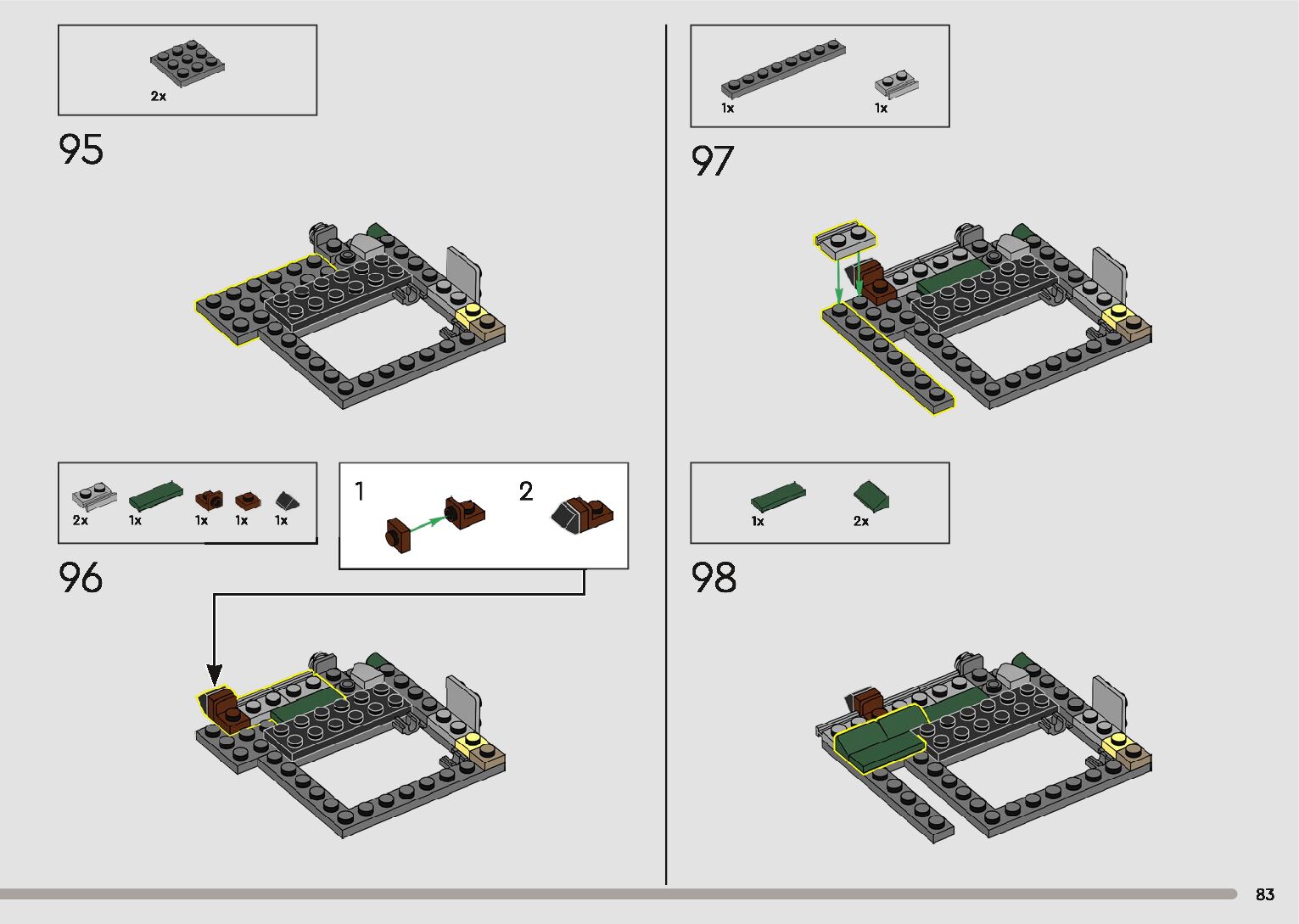 2x

95

2x 1x 1x 1x 1x

1 2

96

1x 1x

97

1x 2x

98

83