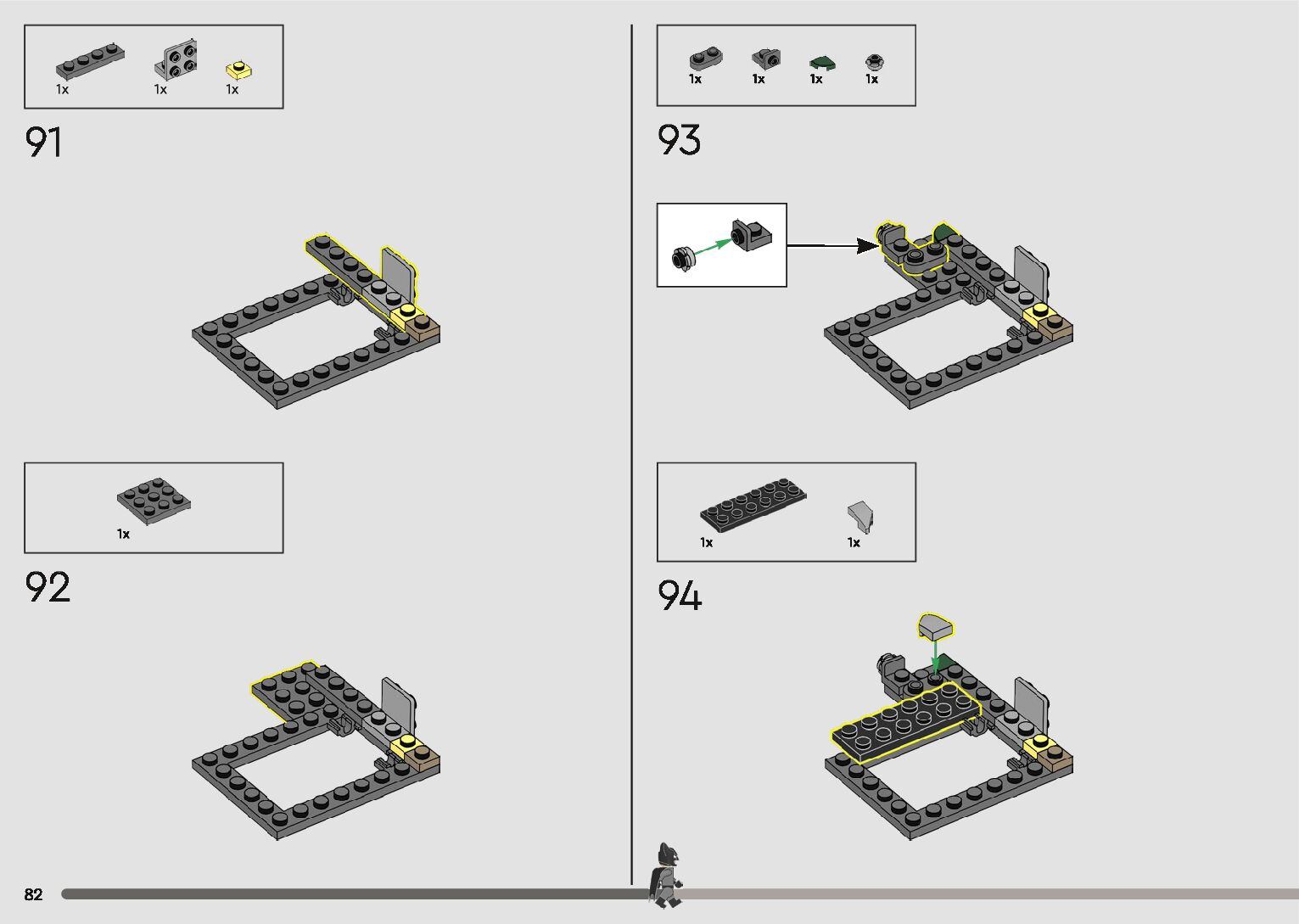 1x
1x
1x

91

1x

92

1x
1x
1x
1x

93

1x
1x

94

82