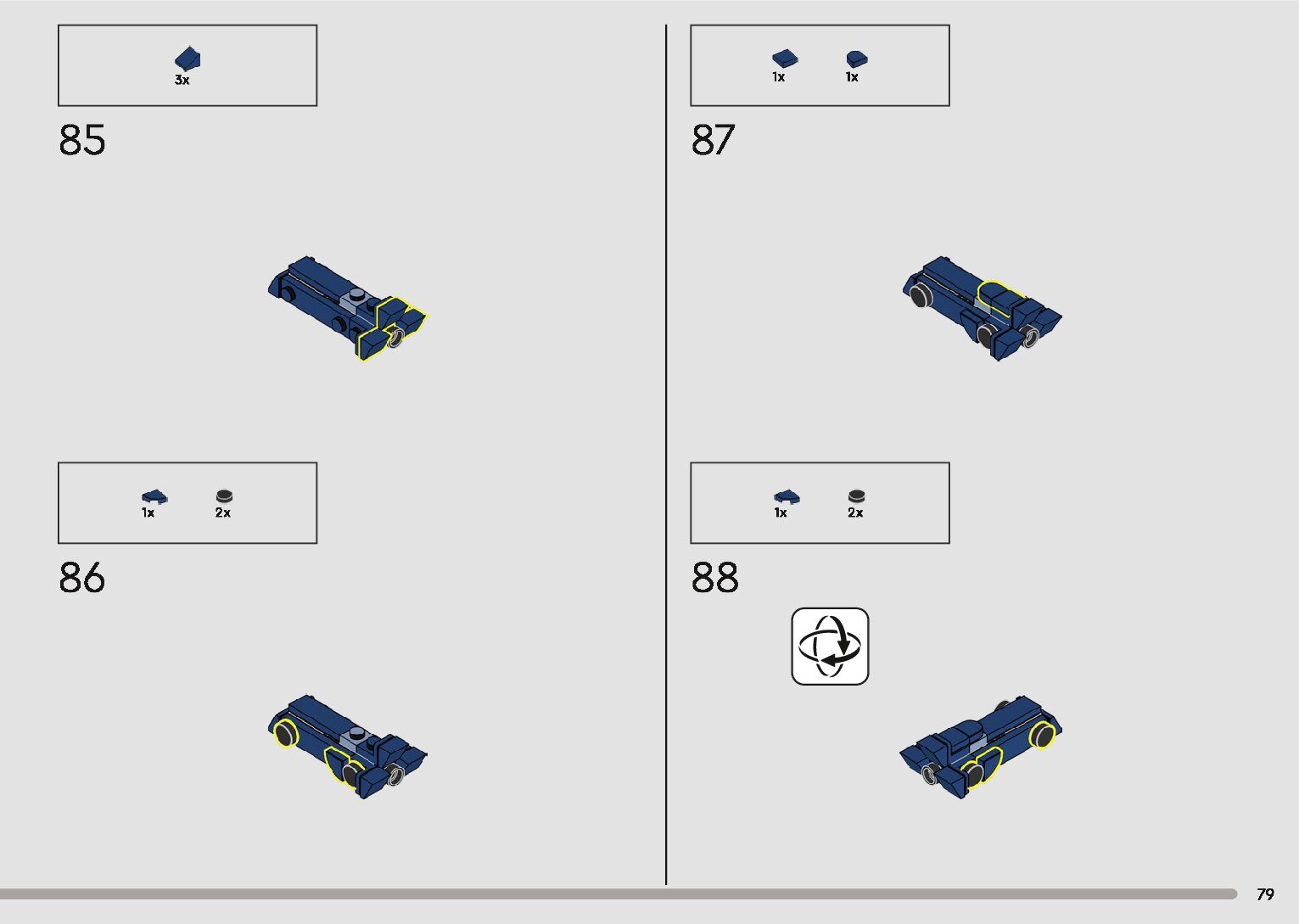 3x

85

1x 2x

86

1x 1x

87

1x 2x

88

79