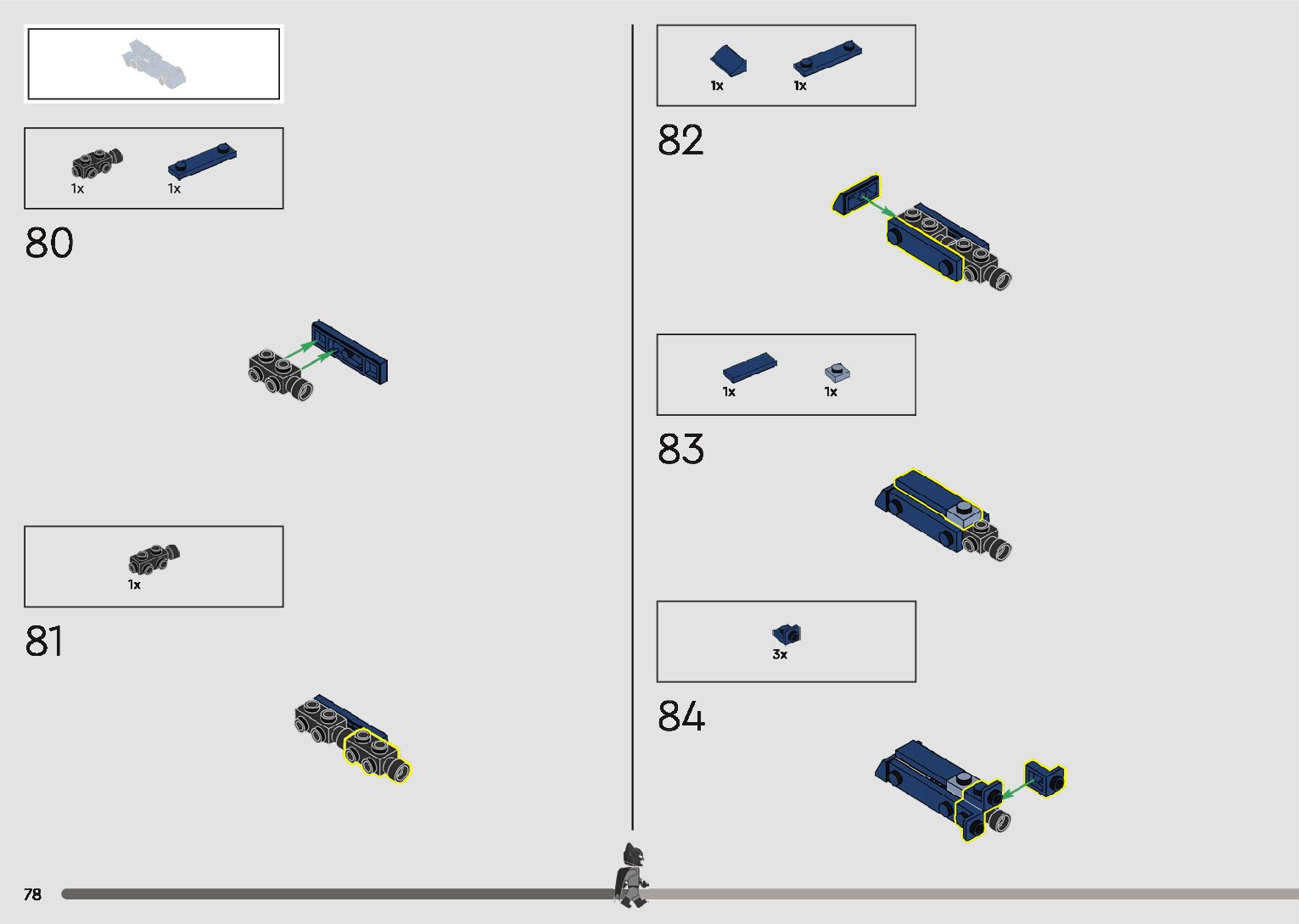 1x 1x

80

1x

81

1x 1x

82

1x 1x

83

3x

84

78