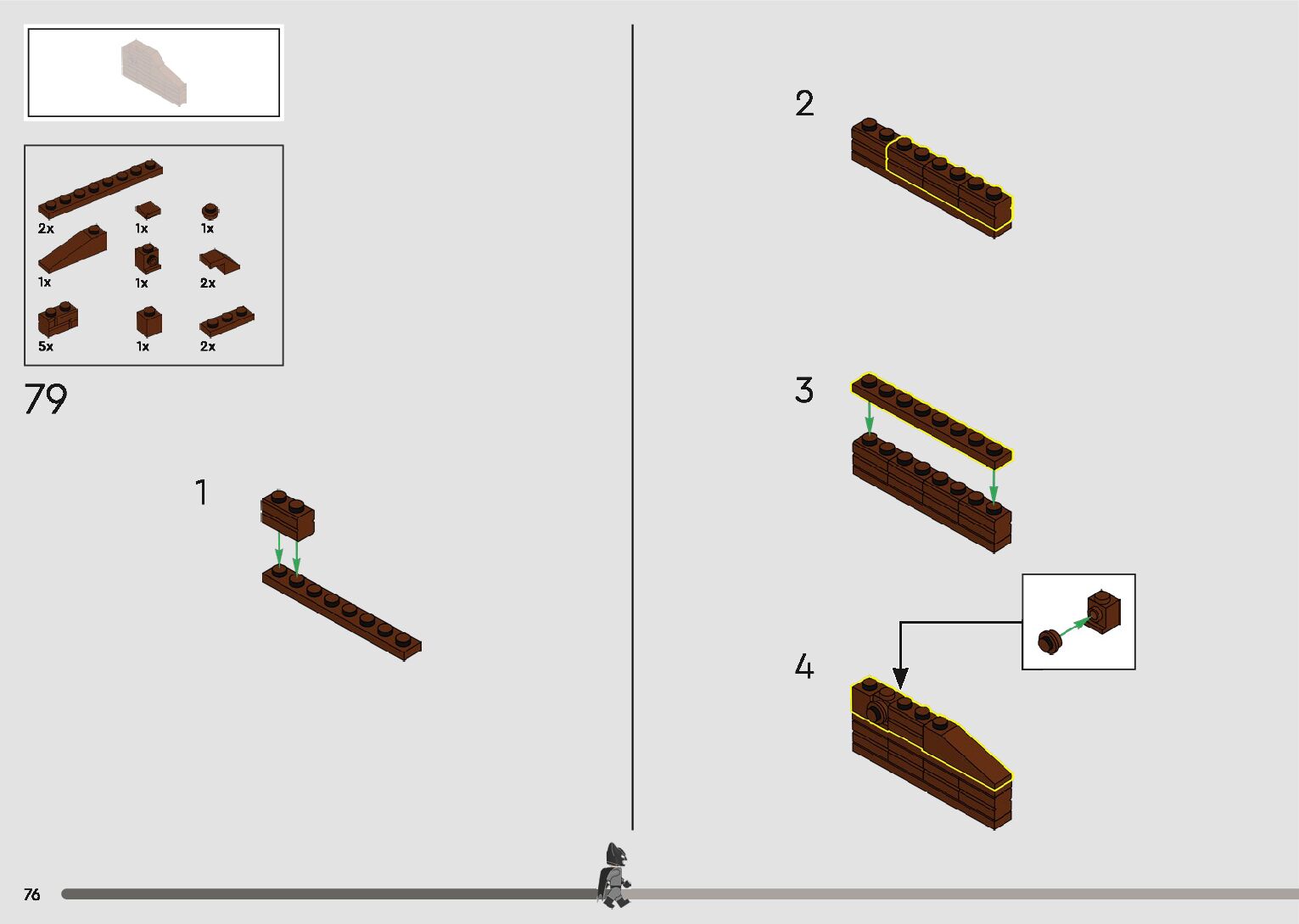 2x
1x
1x
1x
1x
2x
5x
1x
2x

79

1

2

3

4

76