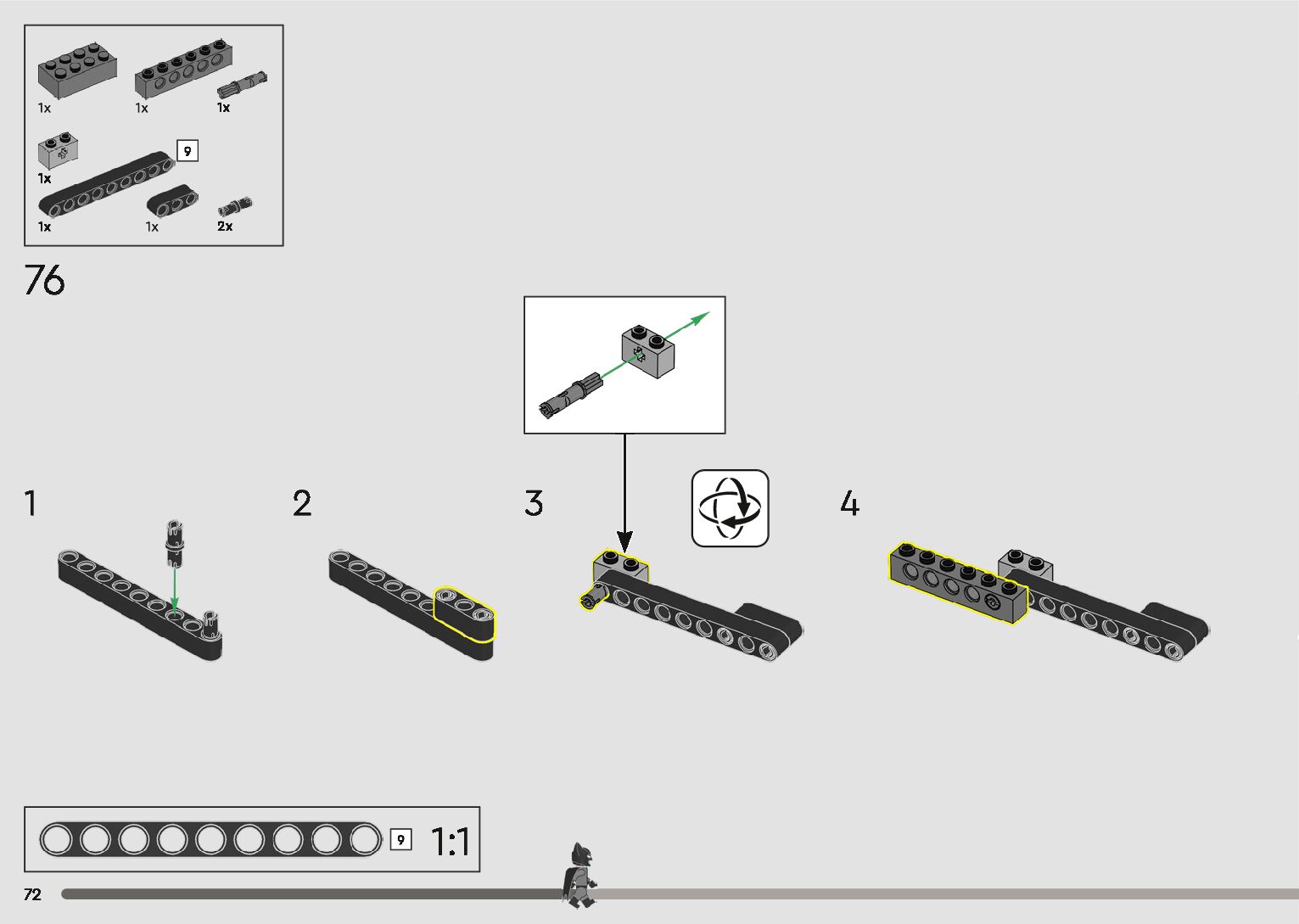 1x
1x
1x
1x
9
1x
1x
2x

76

1

2

3

4

9 1:1

72