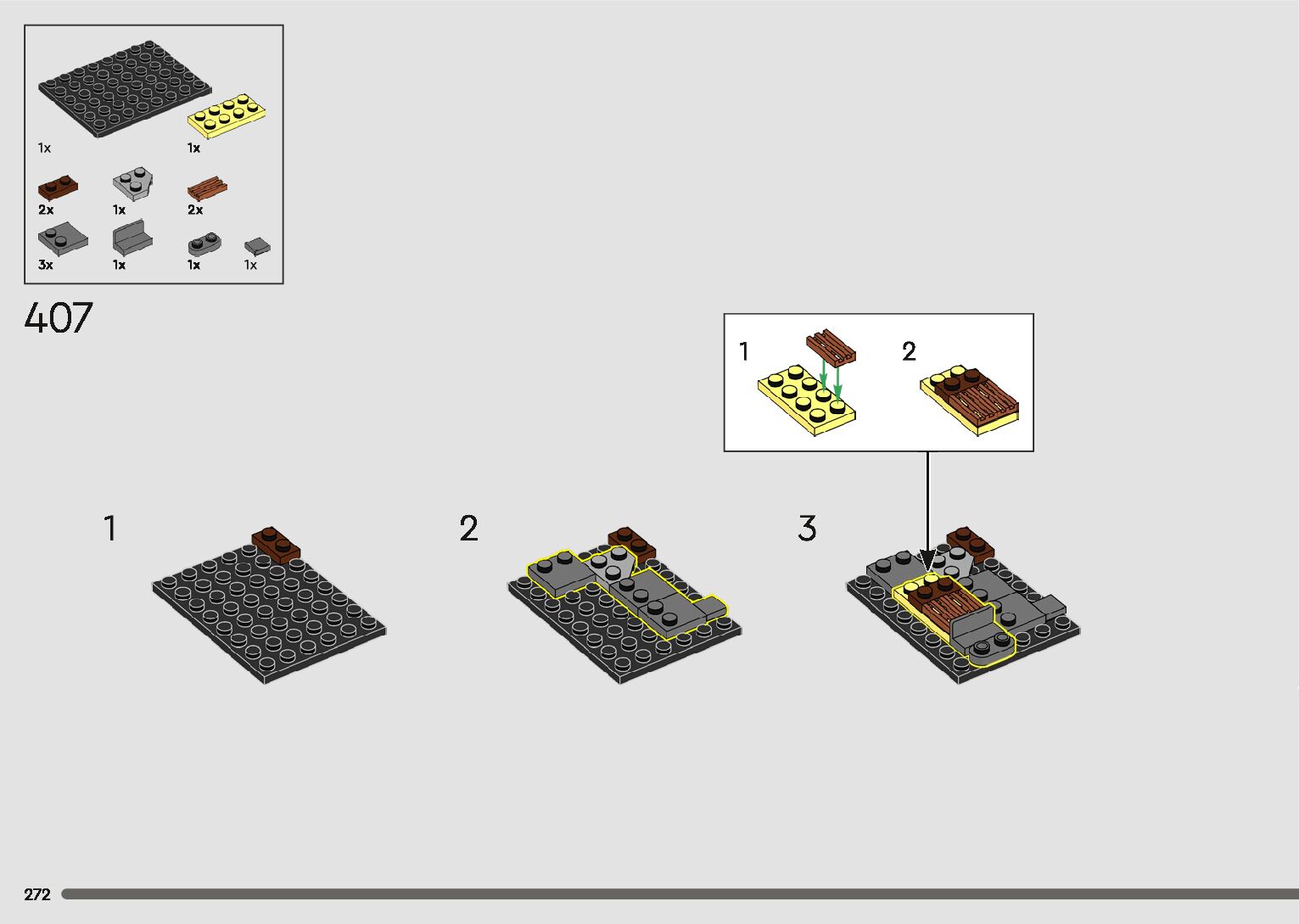 1x
1x
2x
1x
2x
3x
1x
1x
1x

407

1
2

1
2
3

272